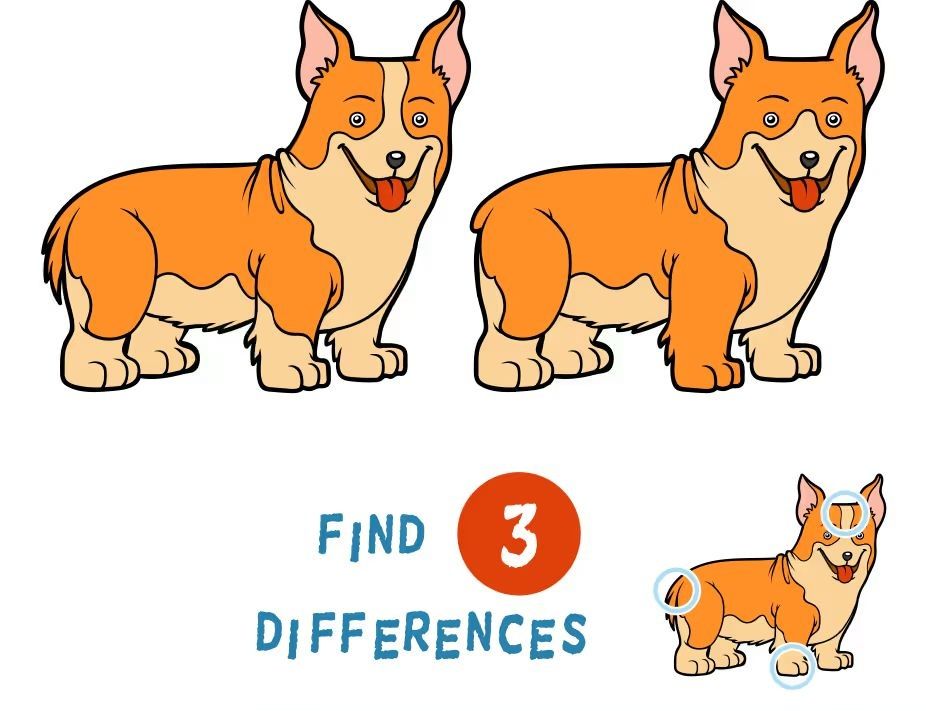 FIND 3 DIFFERENCES