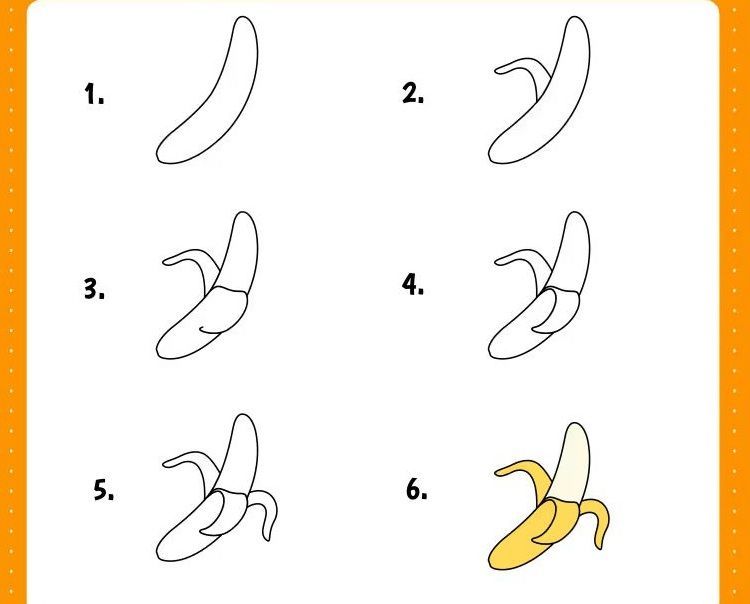 1.

2.

3.

4.

5.

6.