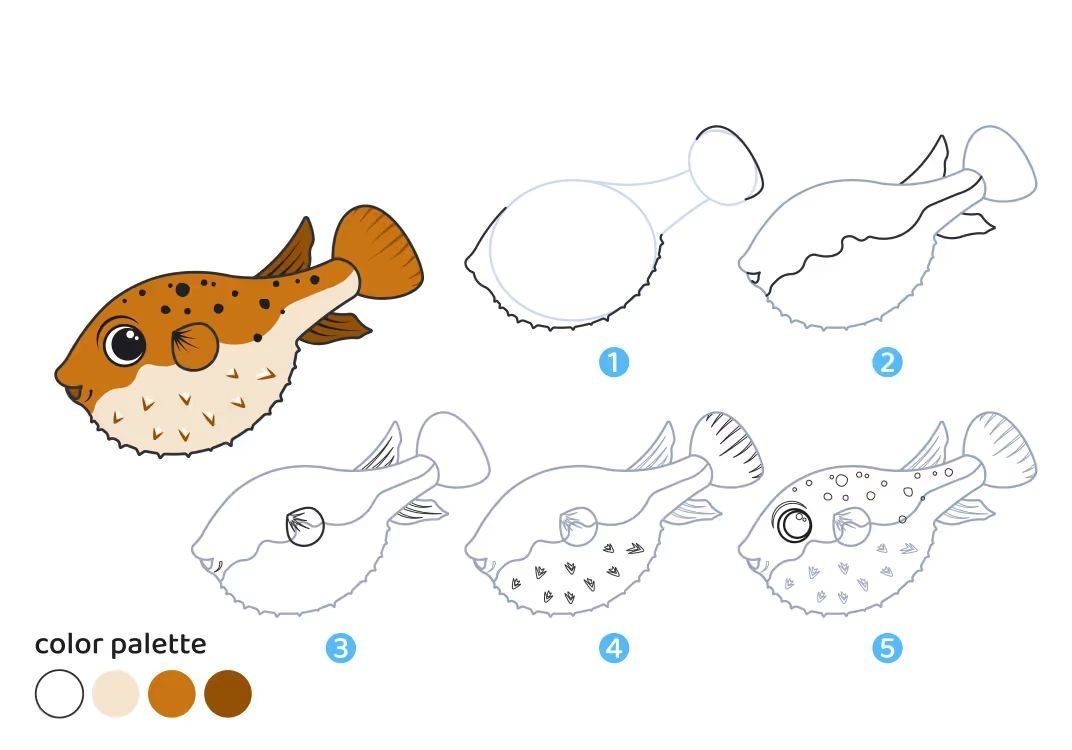 1

2

3

4

5

color palette