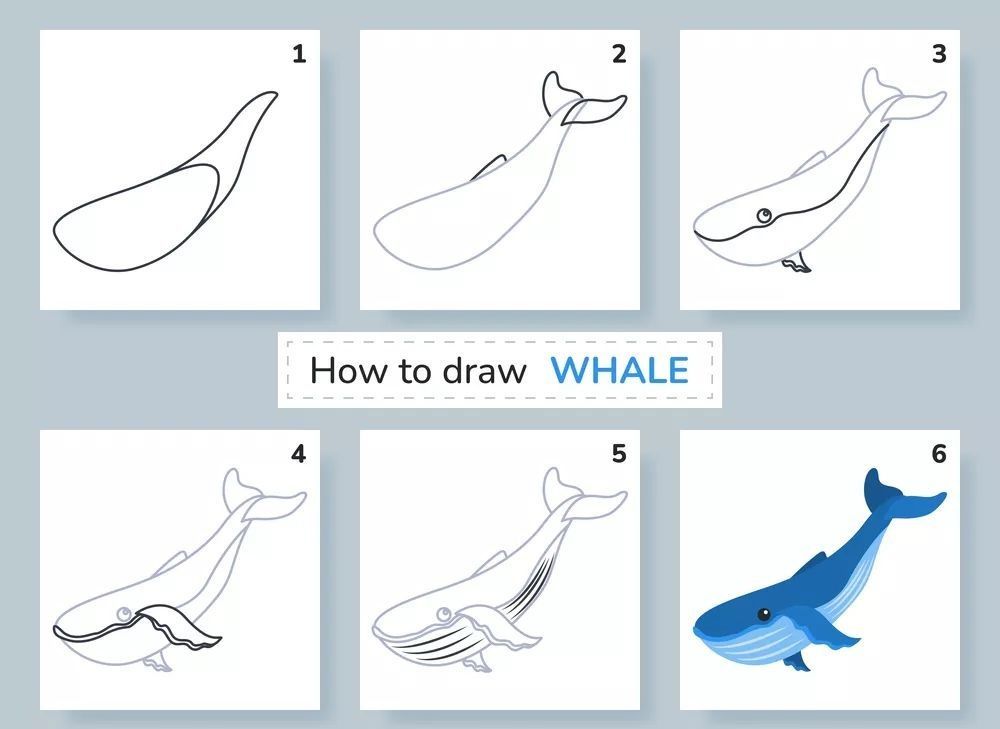 1

2

3

How to draw WHALE

4

5

6