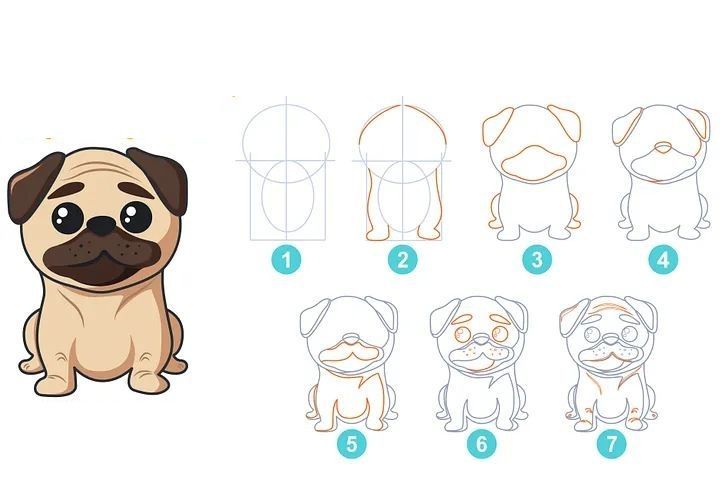 1
2
3
4
5
6
7