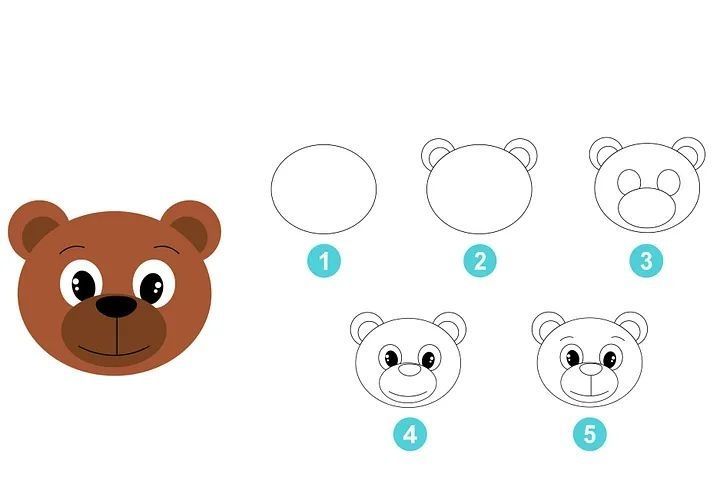 1

2

3

4

5