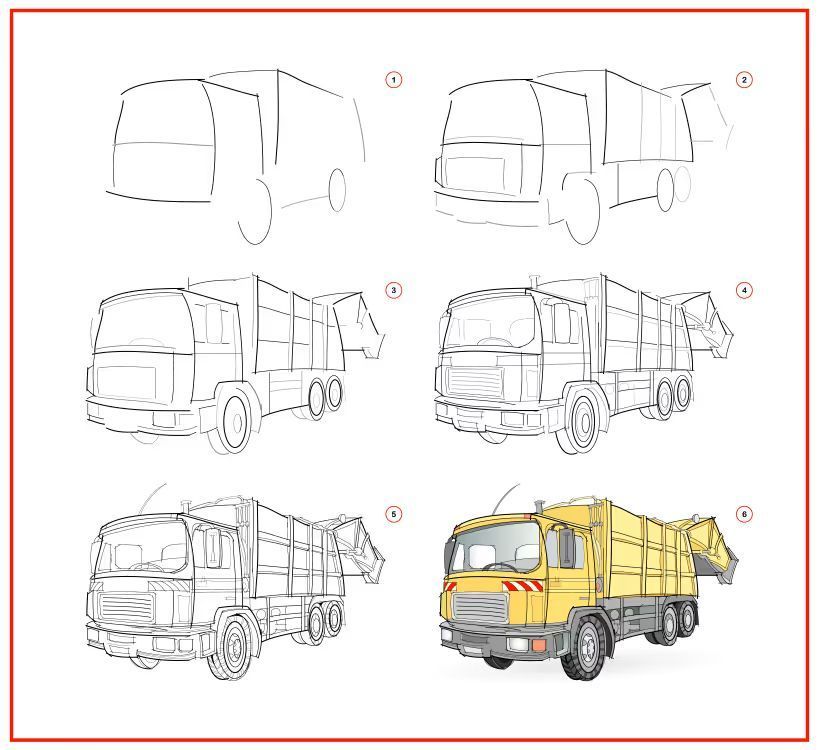 1
2
3
4
5
6