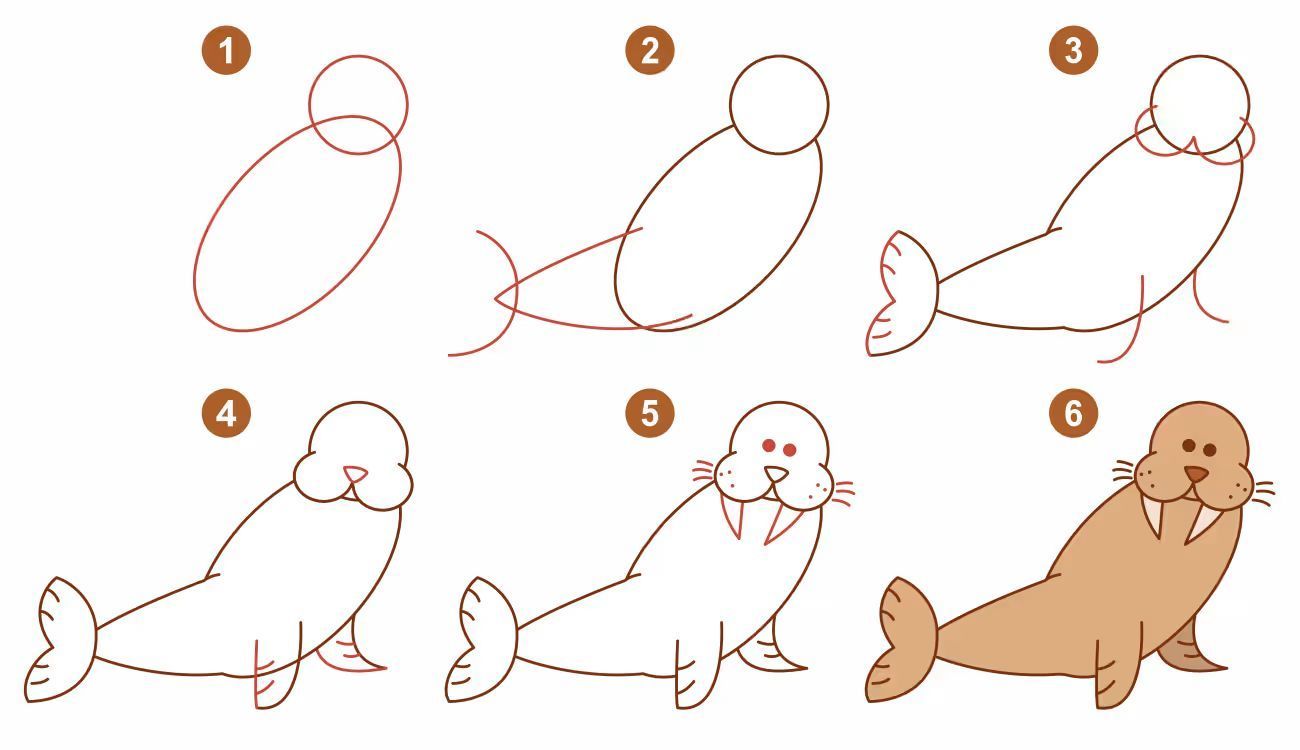 1
2
3
4
5
6