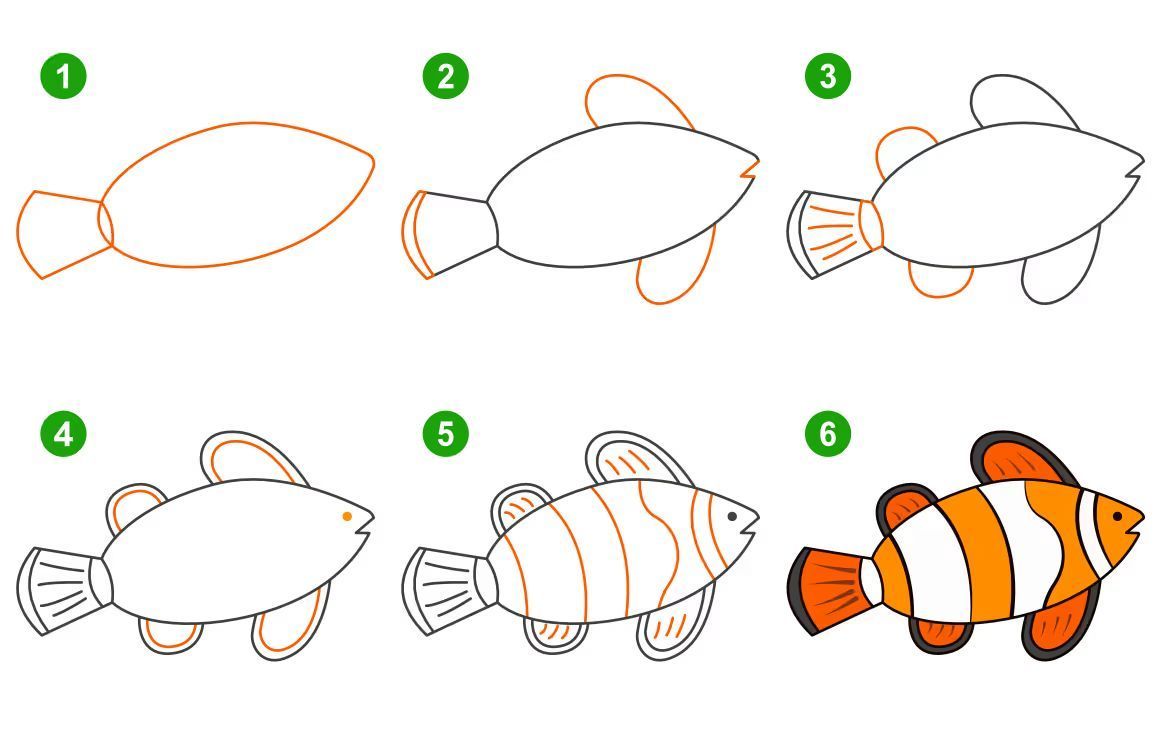 1

2

3

4

5

6