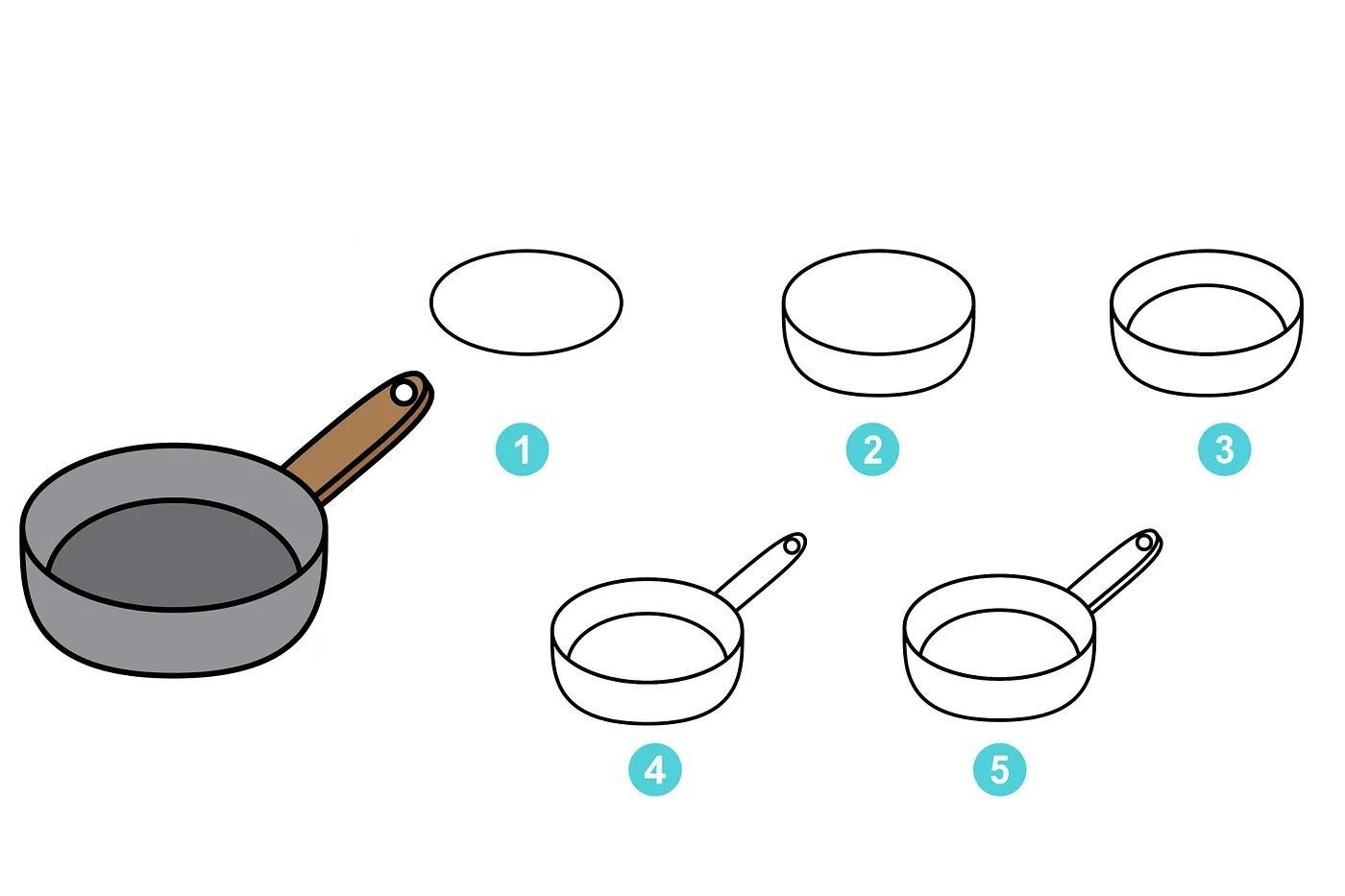 1

2

3

4

5