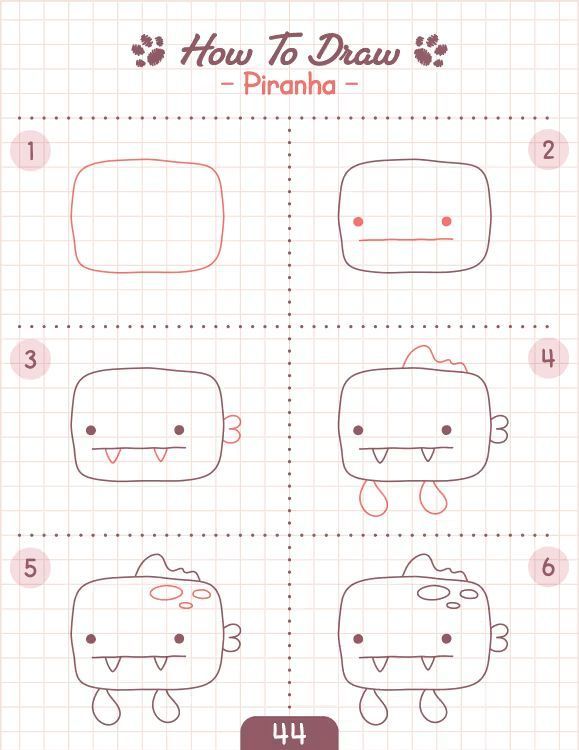 How To Draw
- Piranha -

1

2

3

4

5

6

44