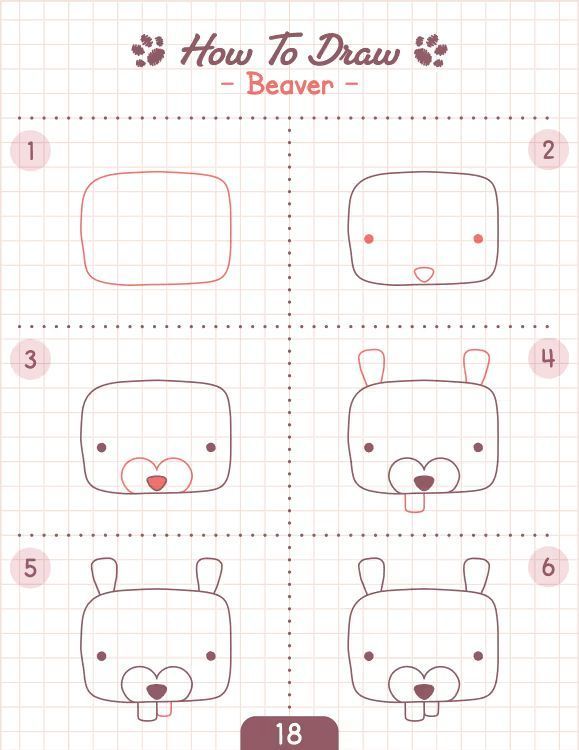 How To Draw
- Beaver -

1

2

3

4

5

6

18