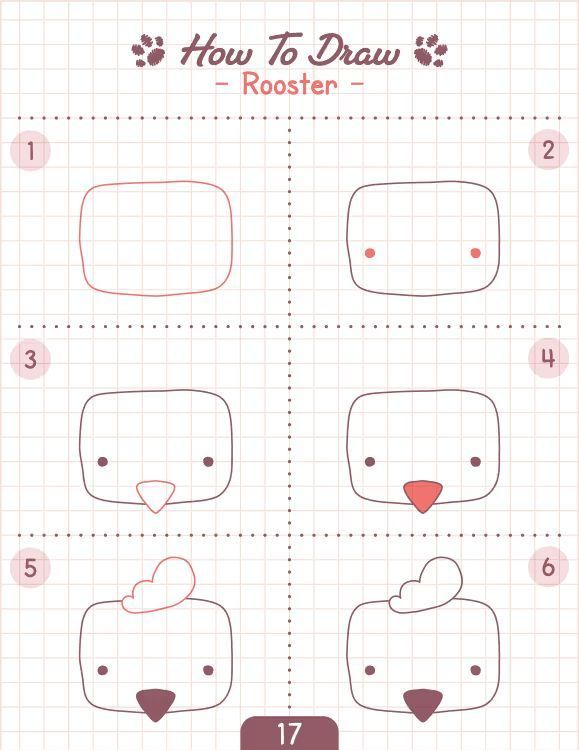 How To Draw
- Rooster -

1

2

3

4

5

6

17