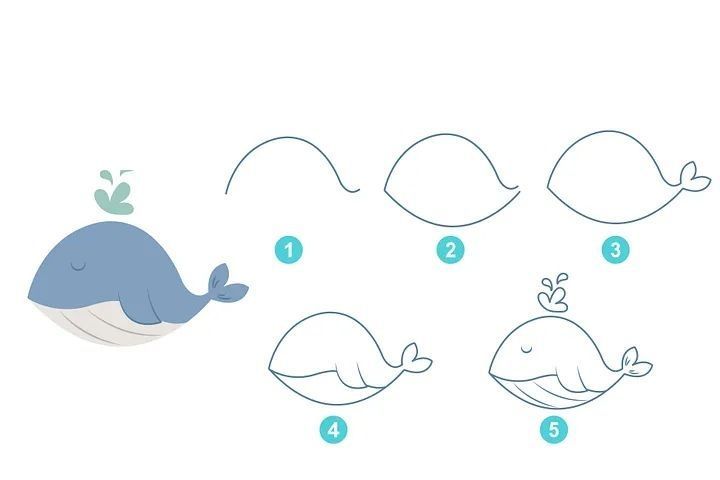 1

2

3

4

5