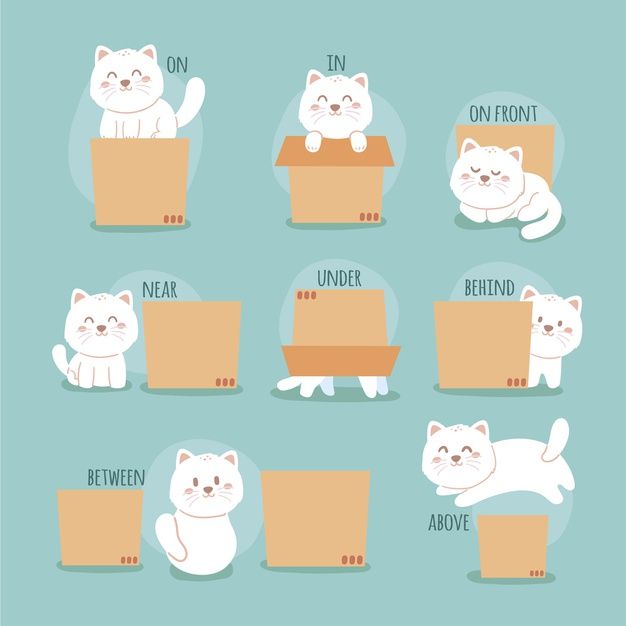 ON

IN

ON FRONT

NEAR

UNDER

BEHIND

BETWEEN

ABOVE