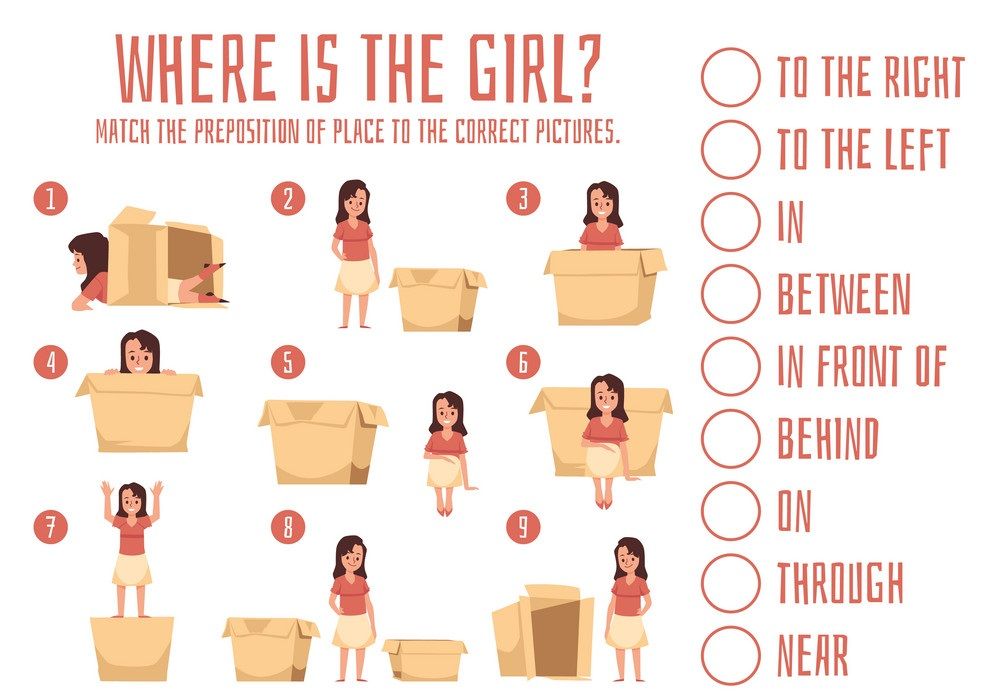 WHERE IS THE GIRL?
MATCH THE PREPOSITION OF PLACE TO THE CORRECT PICTURES.

1
2
3
4
5
6
7
8
9

TO THE RIGHT
TO THE LEFT
IN
BETWEEN
IN FRONT OF
BEHIND
ON
THROUGH
NEAR