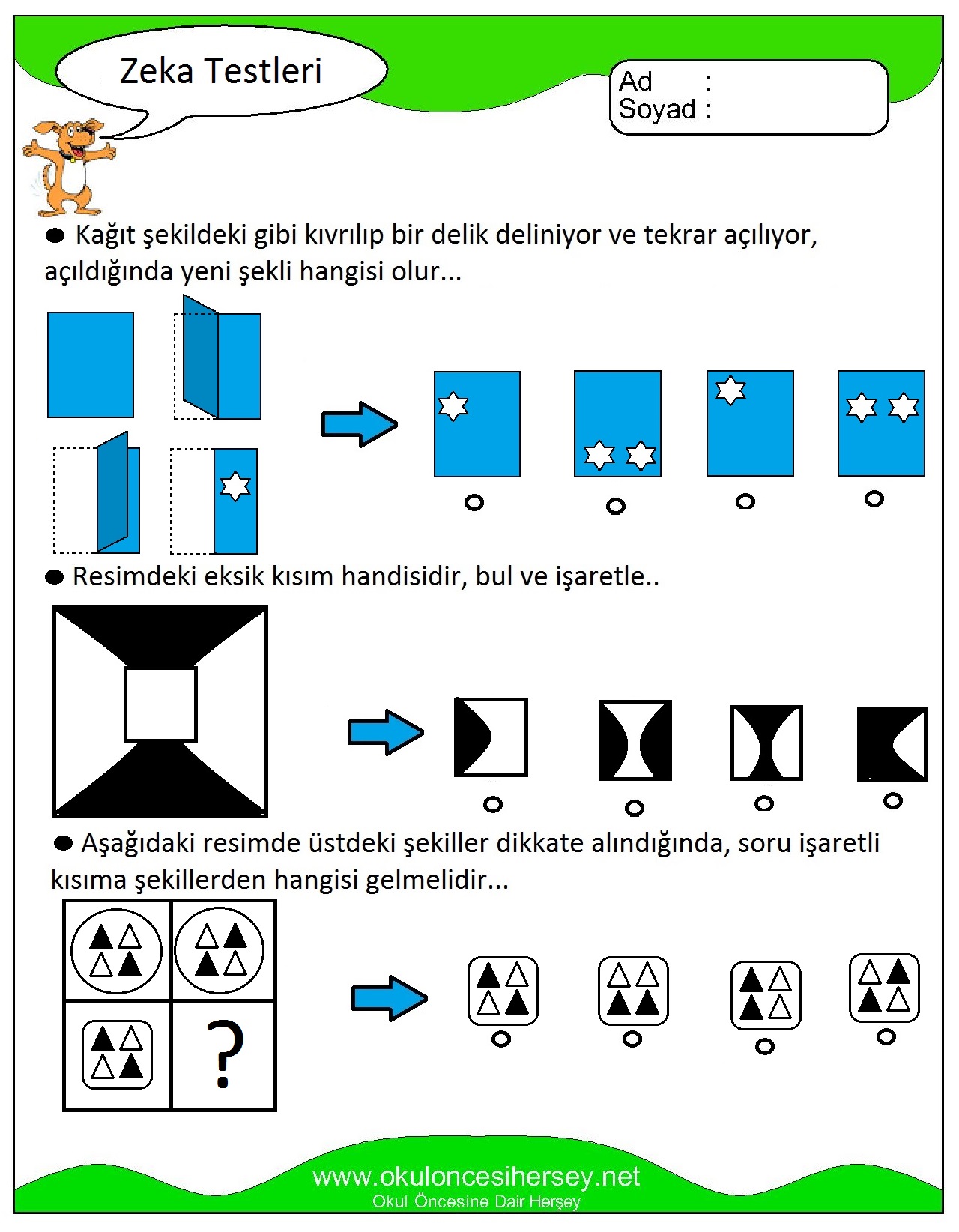 Zeka Testleri

Ad :
Soyad :

Kağıt şekildeki gibi kıvrılıp bir delik deliniyor ve tekrar açılıyor, açıldığında yeni şekli hangisi olur...

Resimdeki eksik kısım handisidir, bul ve işaretle..

Aşağıdaki resimde üstdeki şekiller dikkate alındığında, soru işaretli kısıma şekillerden hangisi gelmelidir...

?

www.okuloncesihersey.net
Okul Öncesine Dair Herşey