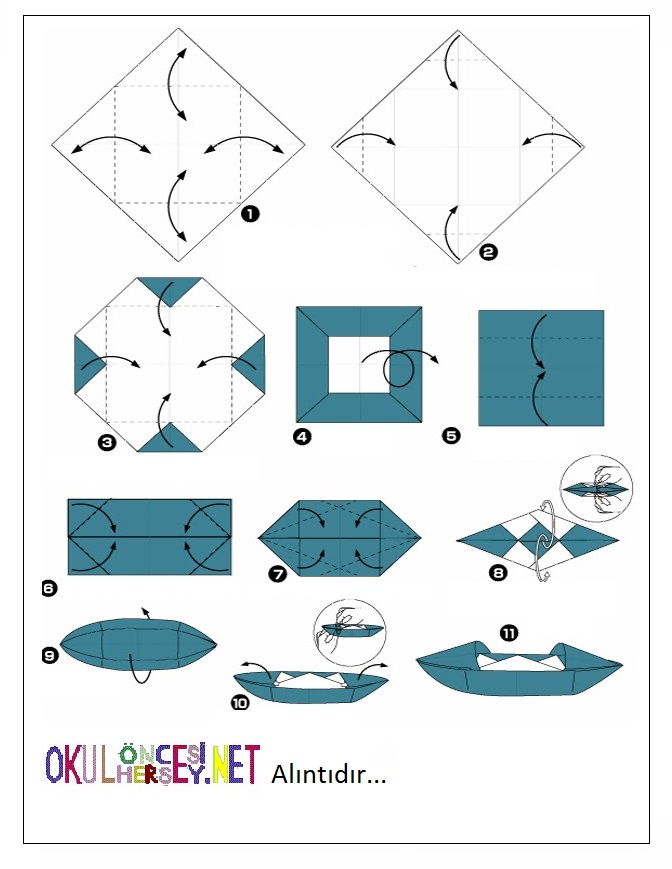 1

2

3

4

5

6

7

8

9

10

11

OKUL ÖNCESİ HERŞEY.NET Alıntıdır...