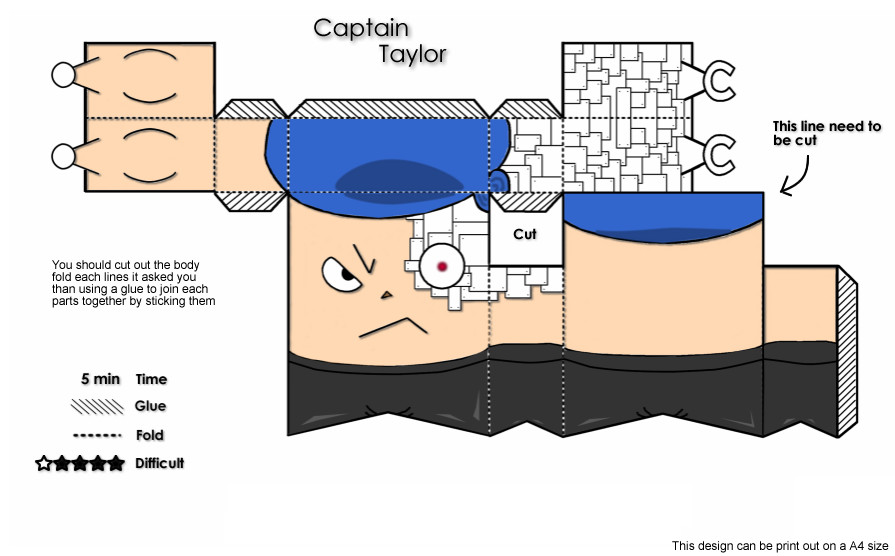 Captain
Taylor

This line need to be cut

Cut

You should cut out the body fold each lines it asked you than using a glue to join each parts together by sticking them

5 min Time
Glue
Fold
Difficult

This design can be print out on a A4 size