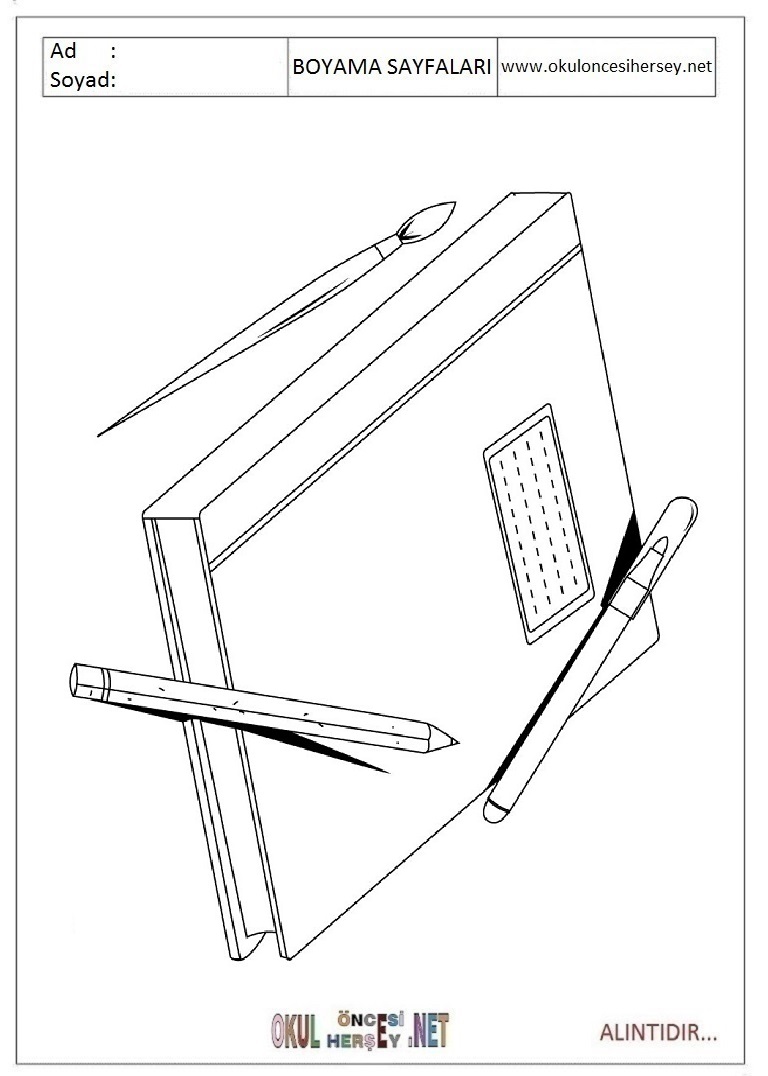 | Ad : Soyad: | BOYAMA SAYFALARI | www.okuloncesihersey.net |
|---|---|---|

OKUL ÖNCESİ HERŞEY .NET

ALINTIDIR...