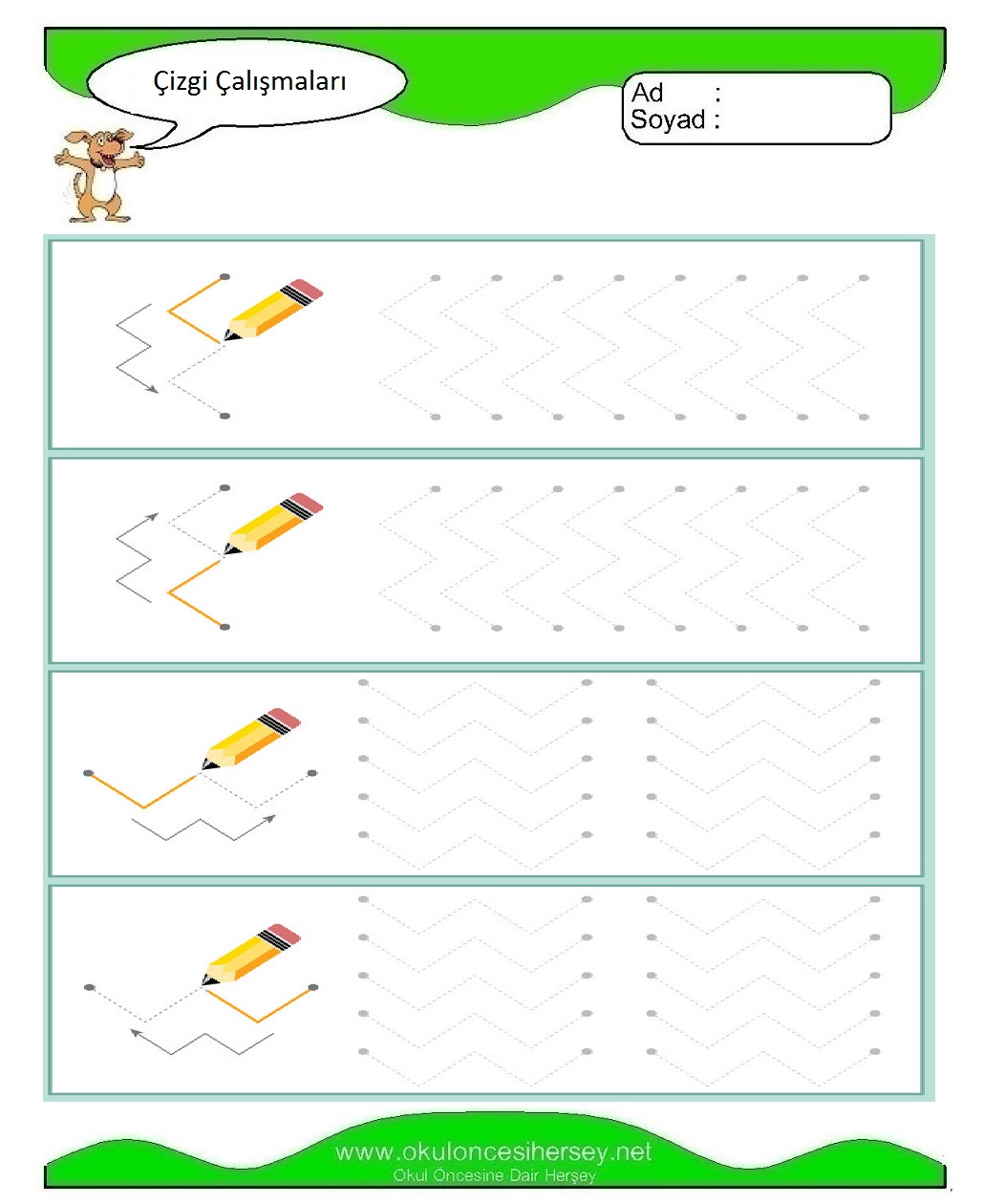 Çizgi Çalışmaları

Ad :
Soyad :

www.okuloncesihersey.net
Okul Öncesine Dair Herşey