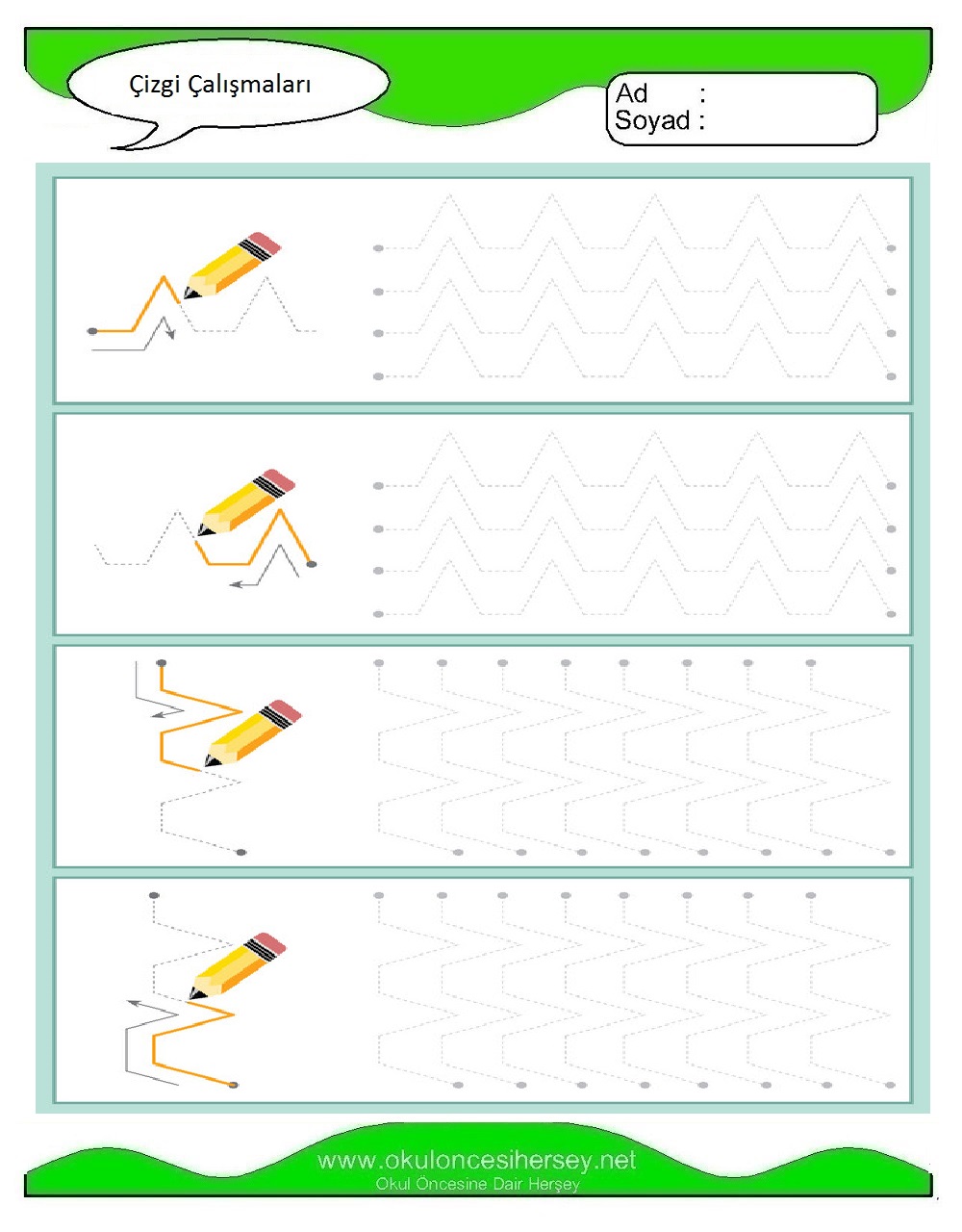 Çizgi Çalışmaları

Ad :
Soyad :

www.okuloncesihersey.net
Okul Öncesine Dair Herşey