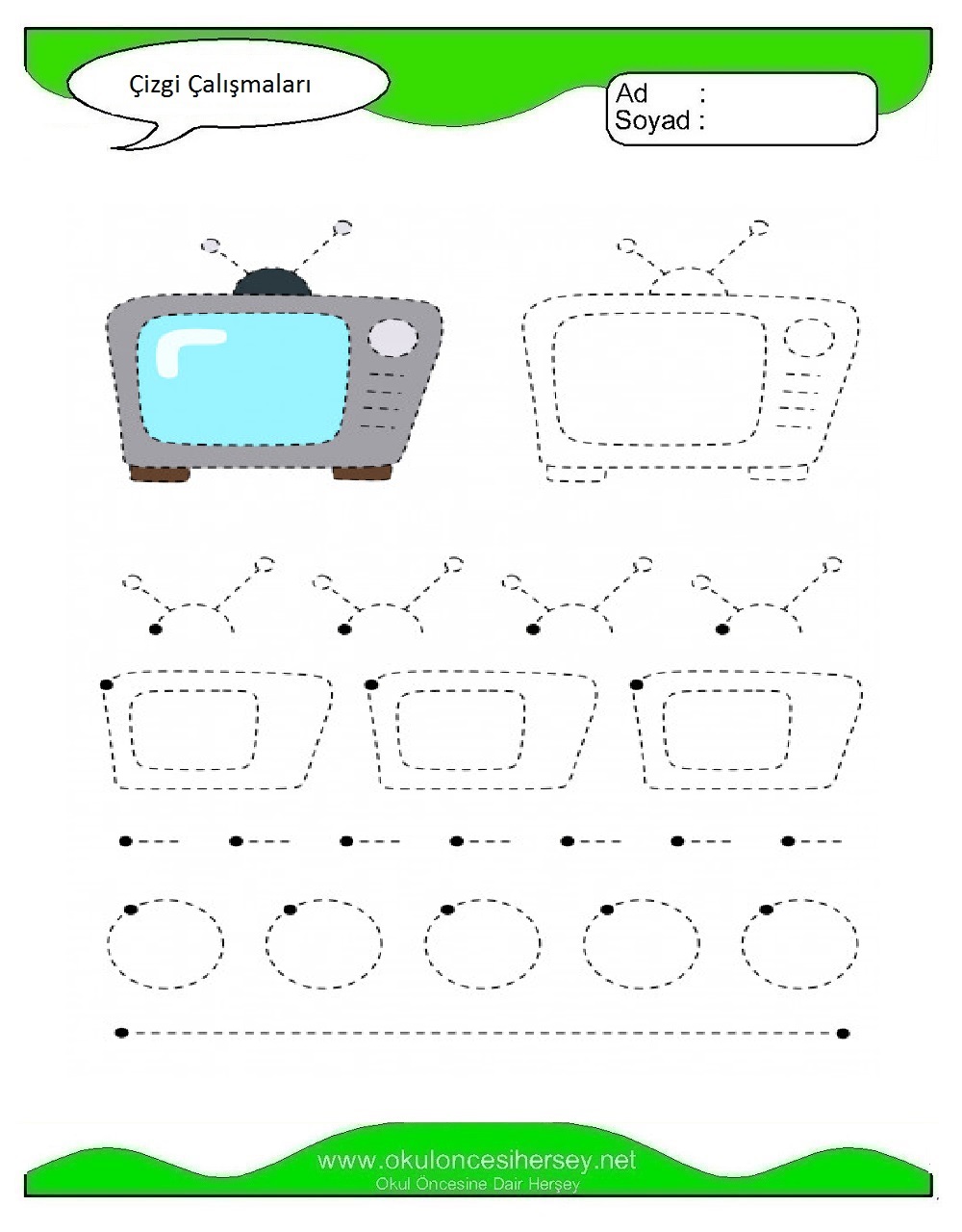 Çizgi Çalışmaları

Ad :
Soyad :

www.okuloncesihersey.net
Okul Öncesine Dair Herşey