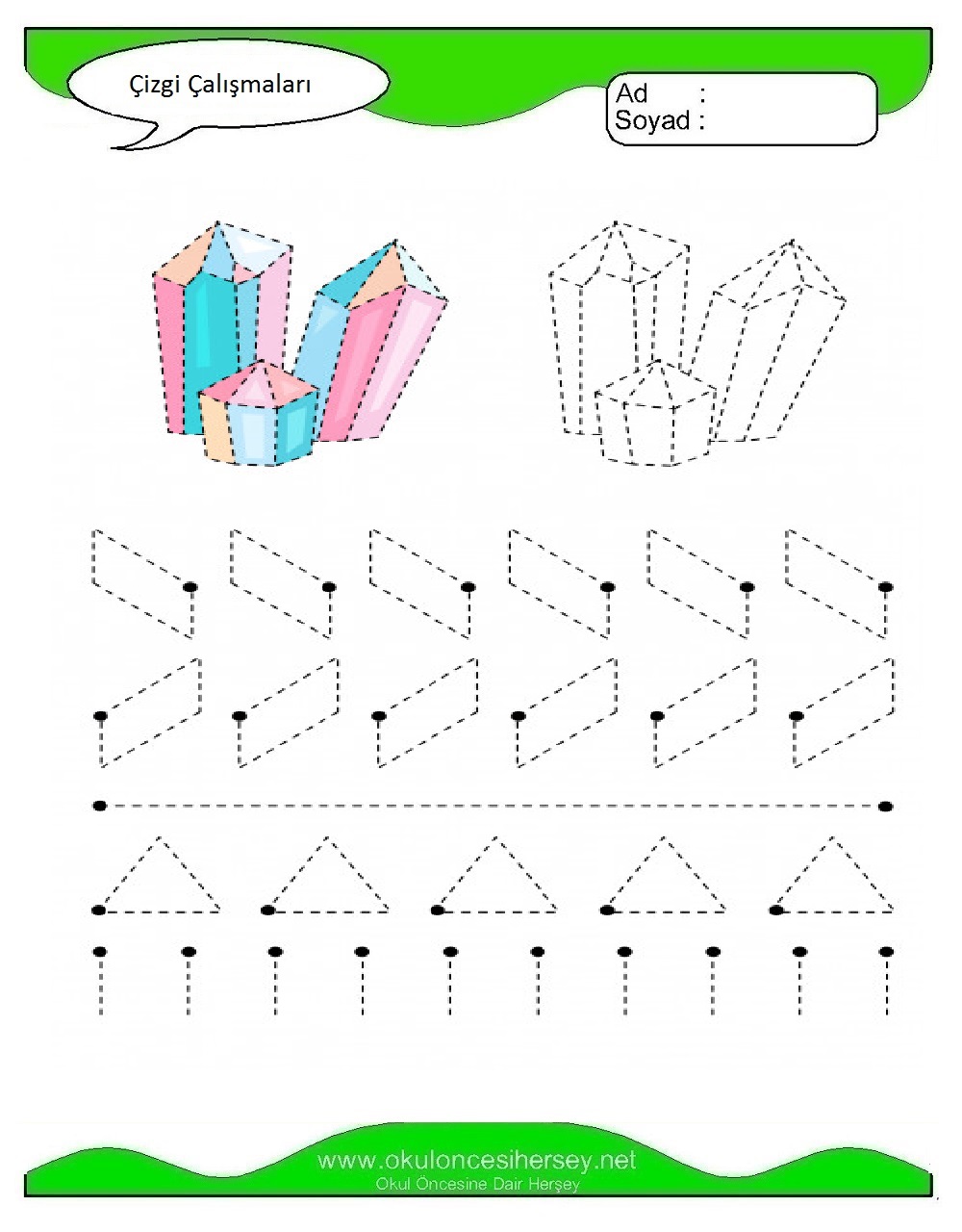 Çizgi Çalışmaları

Ad :
Soyad :

www.okuloncesihersey.net
Okul Öncesine Dair Herşey