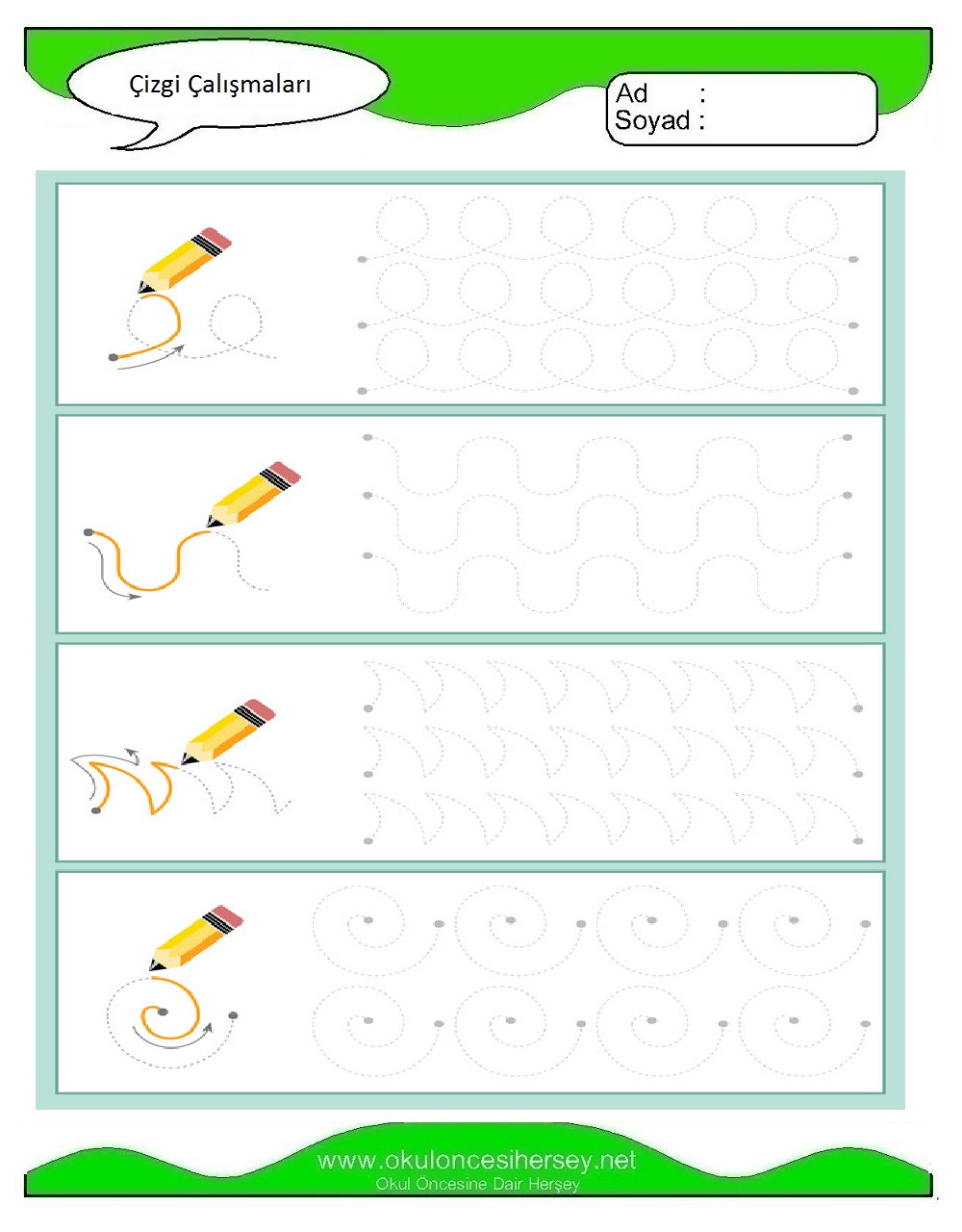 Çizgi Çalışmaları

Ad :
Soyad :

www.okuloncesihersey.net
Okul Öncesine Dair Herşey