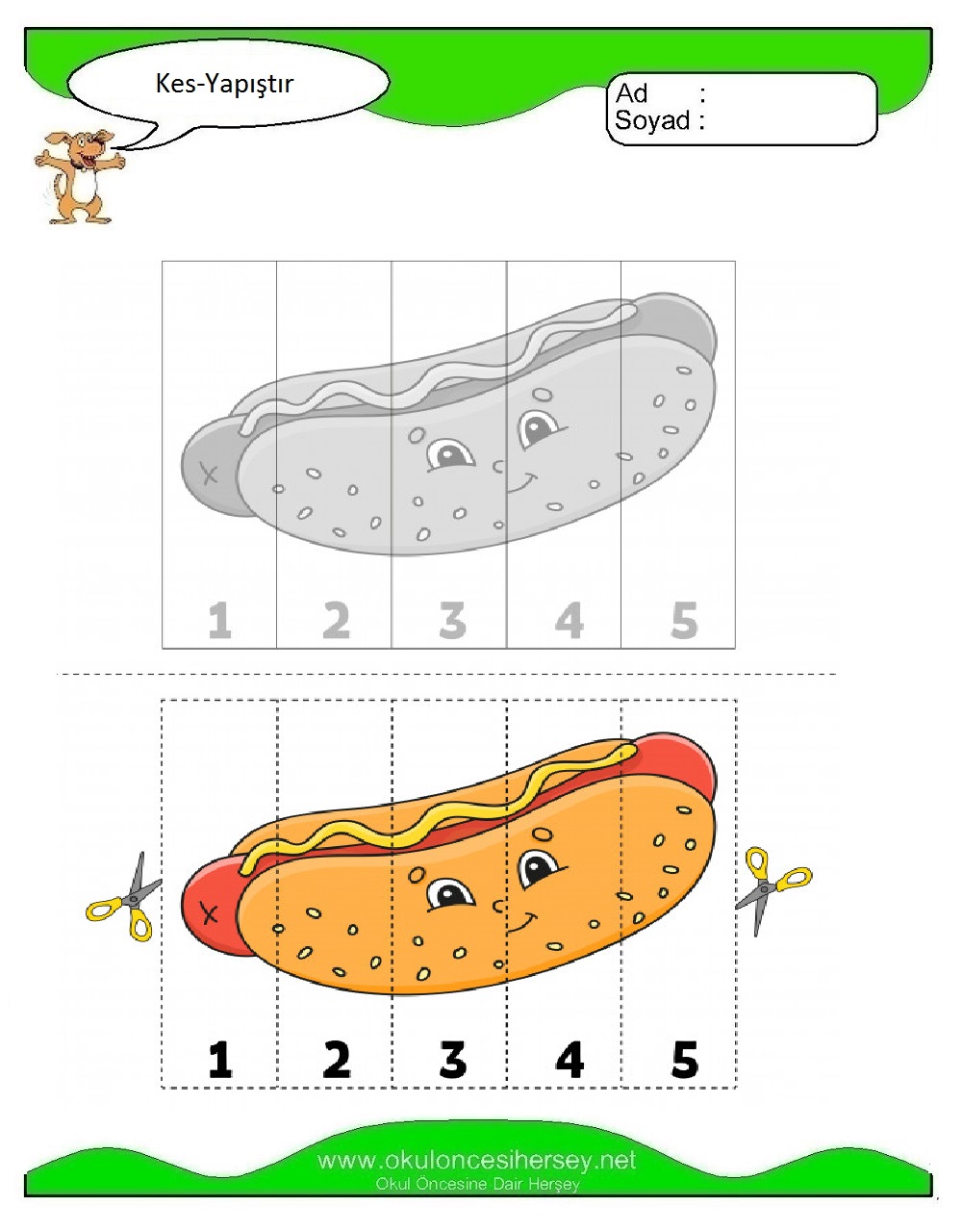 Kes-Yapıştır

Ad :
Soyad :

1 2 3 4 5

1 2 3 4 5

www.okuloncesihersey.net
Okul Öncesine Dair Herşey