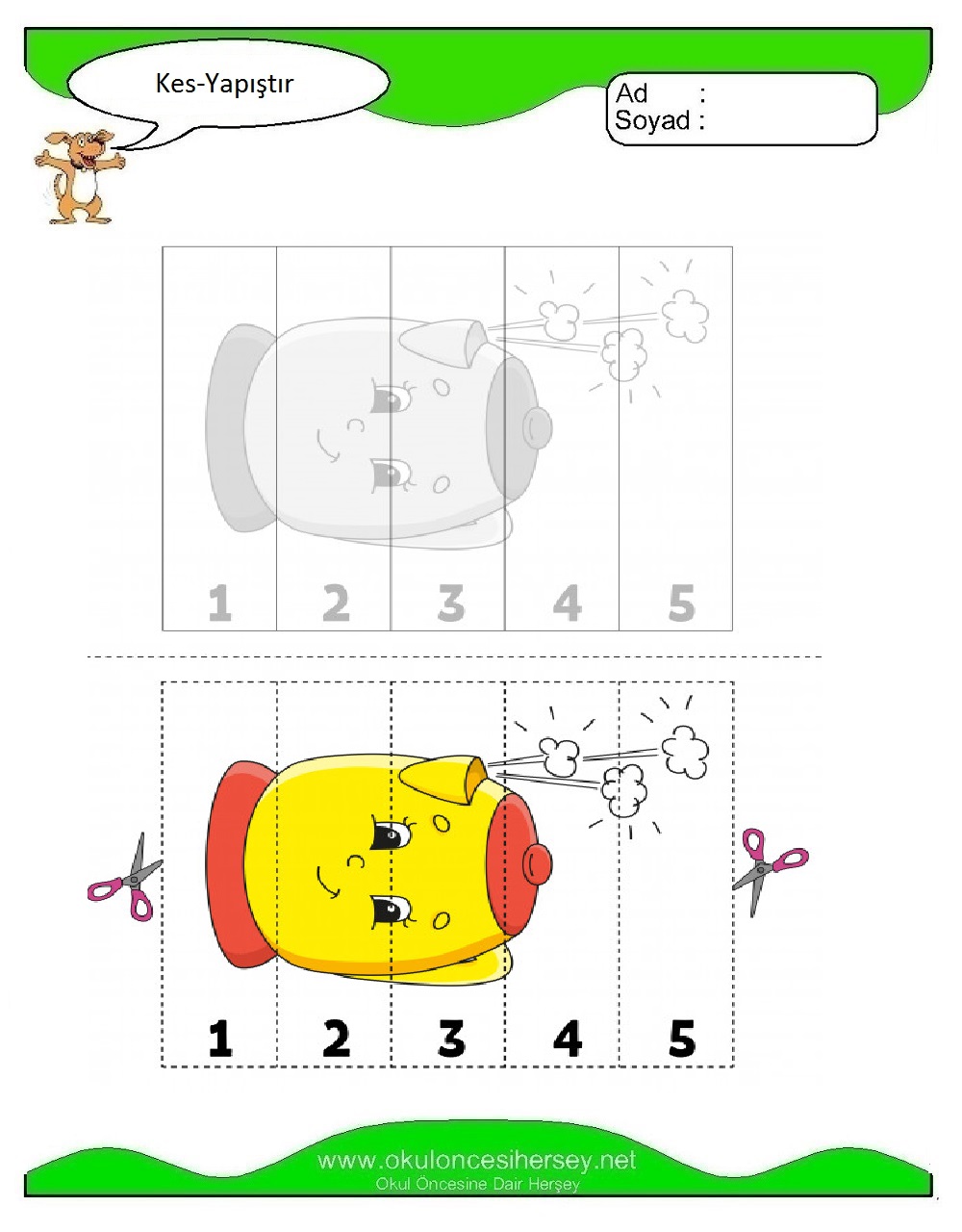 Kes-Yapıştır

Ad :
Soyad :

1 2 3 4 5

1 2 3 4 5

www.okuloncesihersey.net
Okul Öncesine Dair Herşey