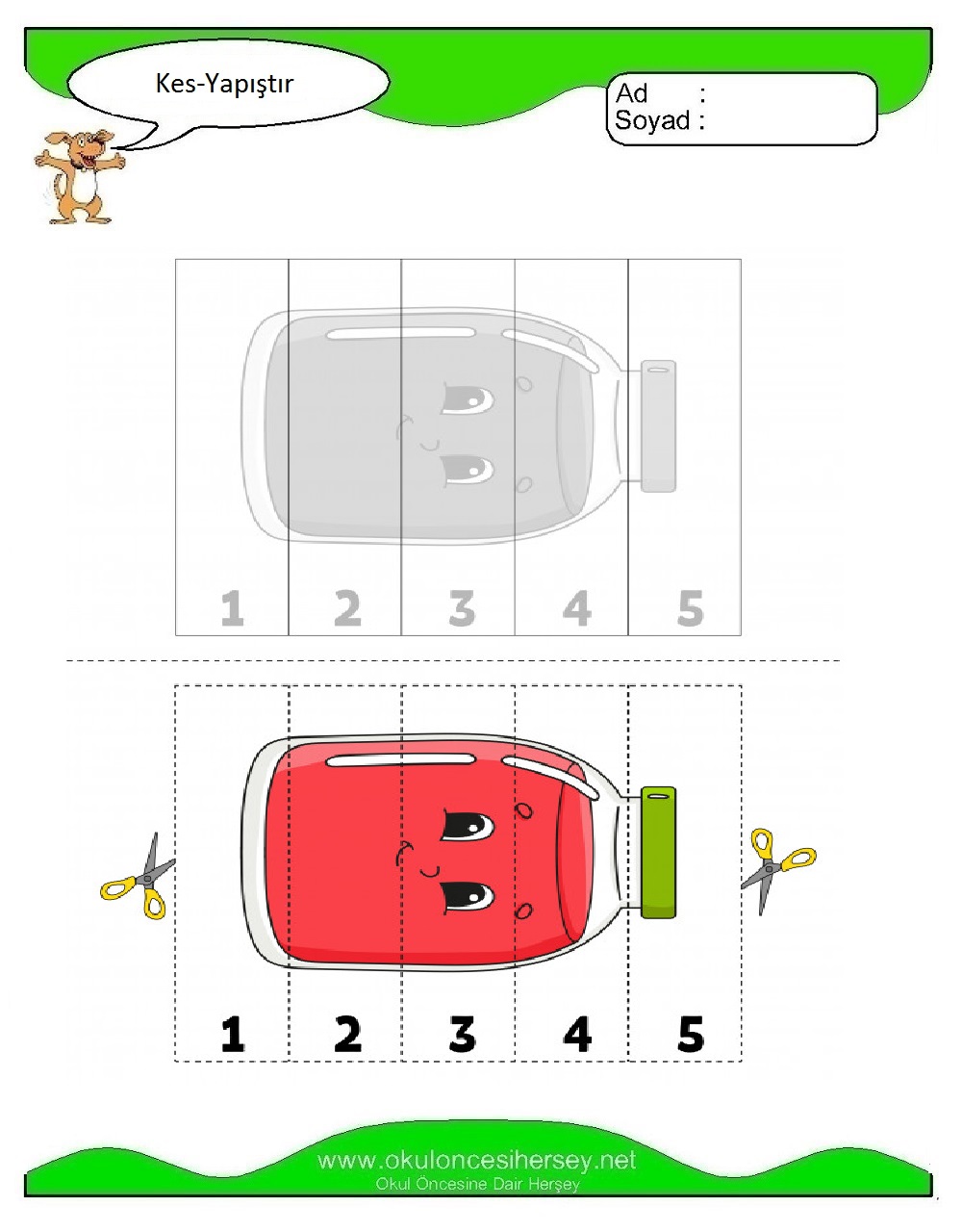 Kes-Yapıştır

Ad :
Soyad :

1 2 3 4 5

1 2 3 4 5

www.okuloncesihersey.net
Okul Öncesine Dair Herşey