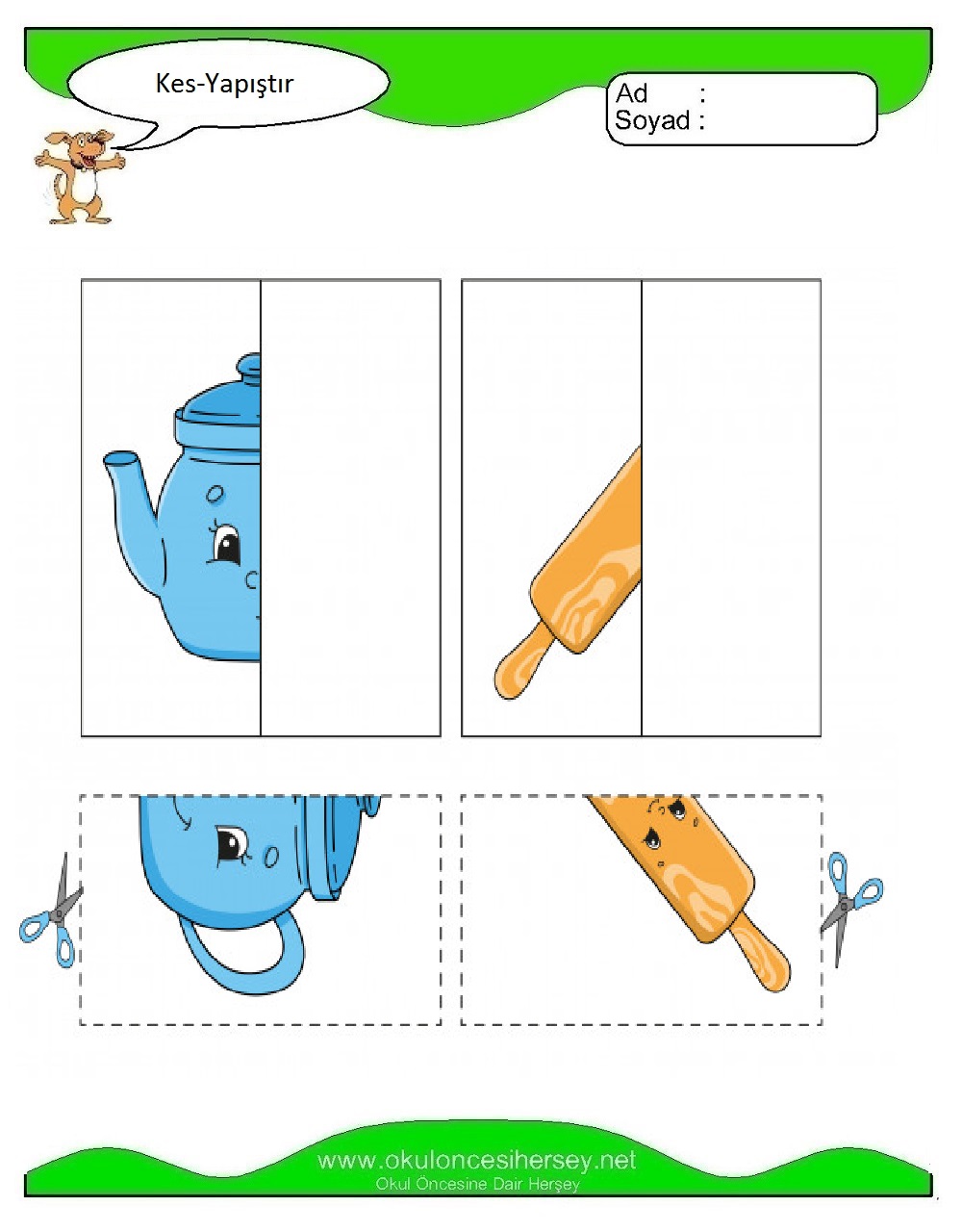 Kes-Yapıştır

Ad :
Soyad :

www.okuloncesihersey.net
Okul Öncesine Dair Herşey