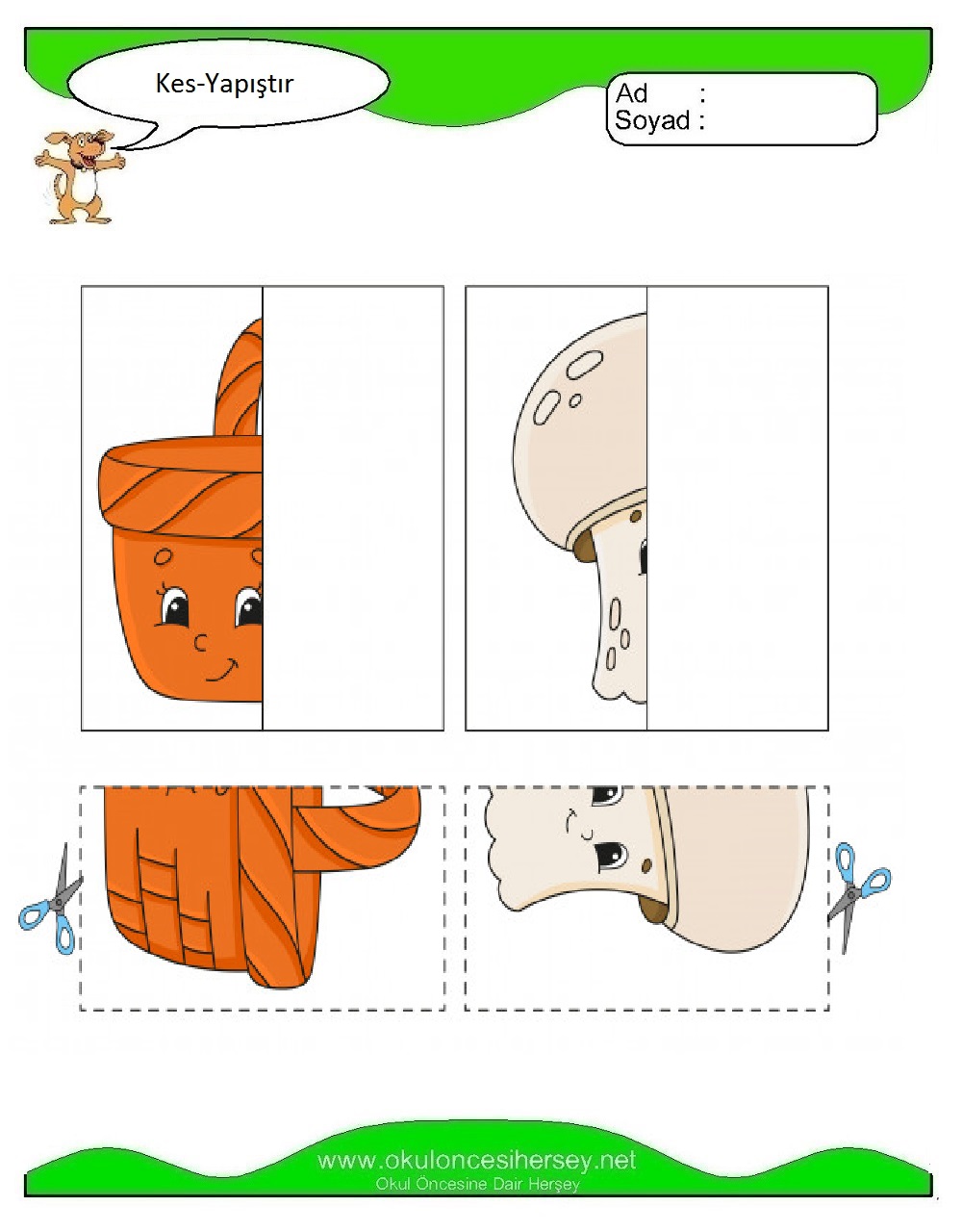 Kes-Yapıştır

Ad :
Soyad :

www.okuloncesihersey.net
Okul Öncesine Dair Herşey