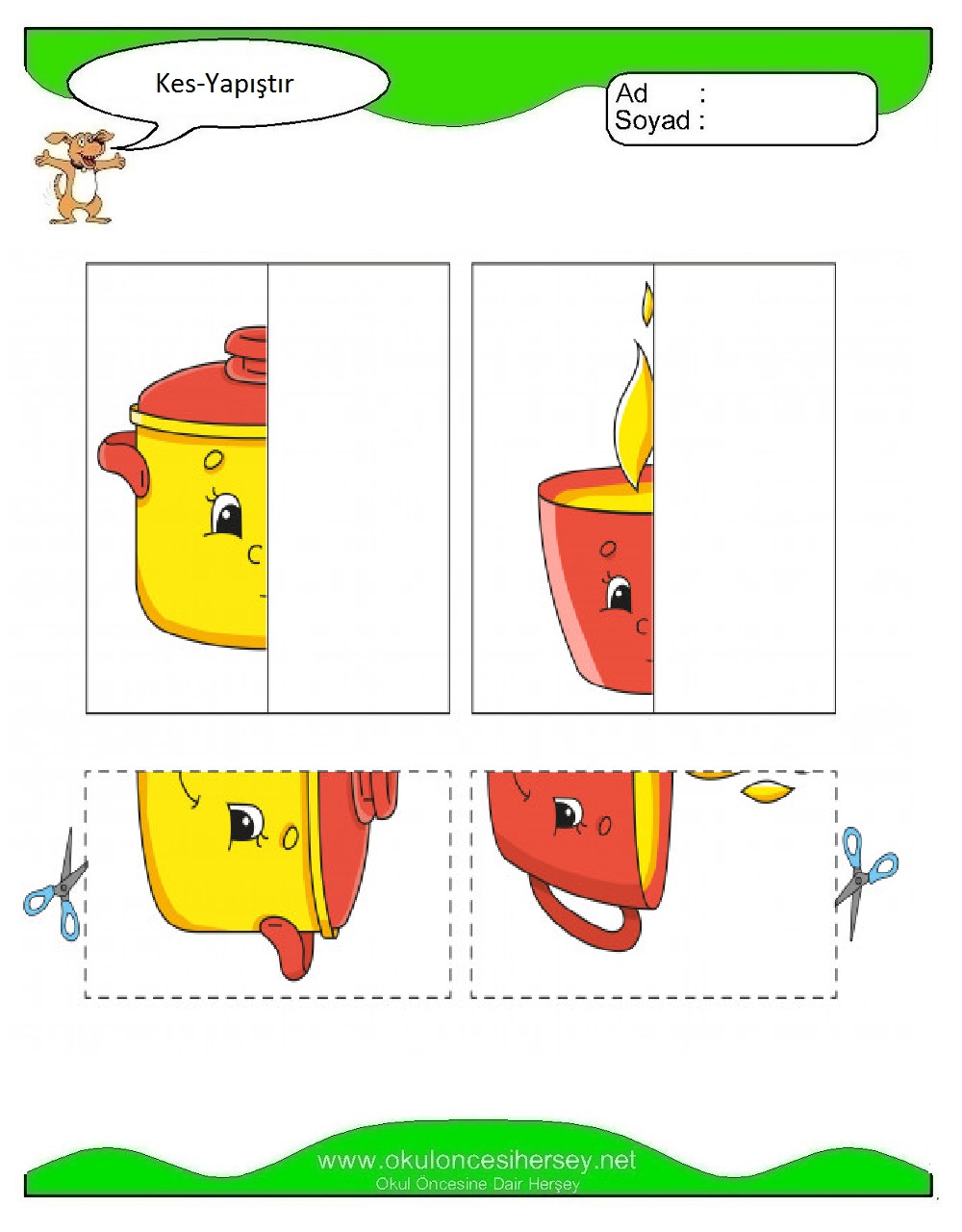 Kes-Yapıştır

Ad :
Soyad :

www.okuloncesihersey.net
Okul Öncesine Dair Herşey