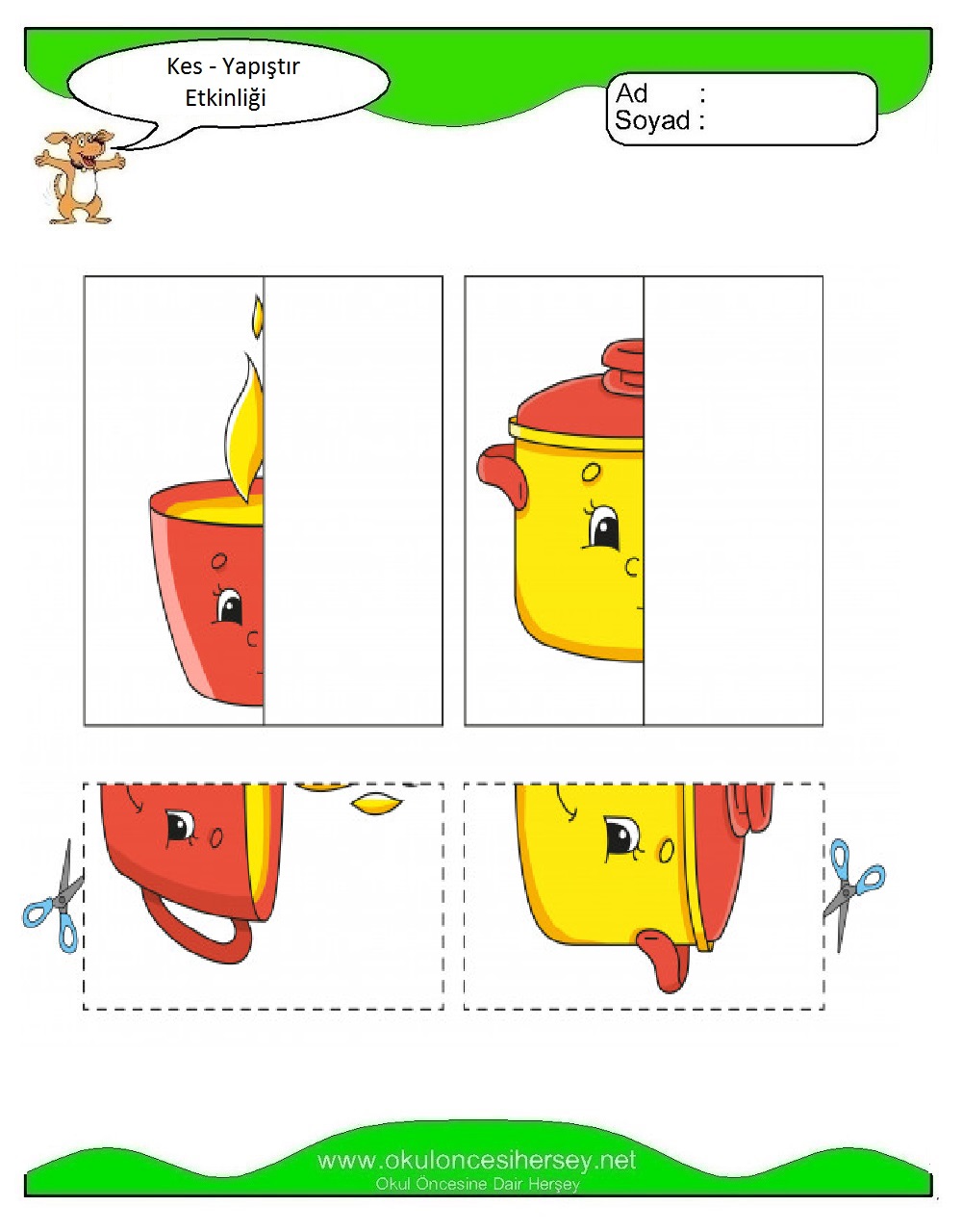 Kes - Yapıştır Etkinliği

Ad :
Soyad :

www.okuloncesihersey.net
Okul Öncesine Dair Herşey