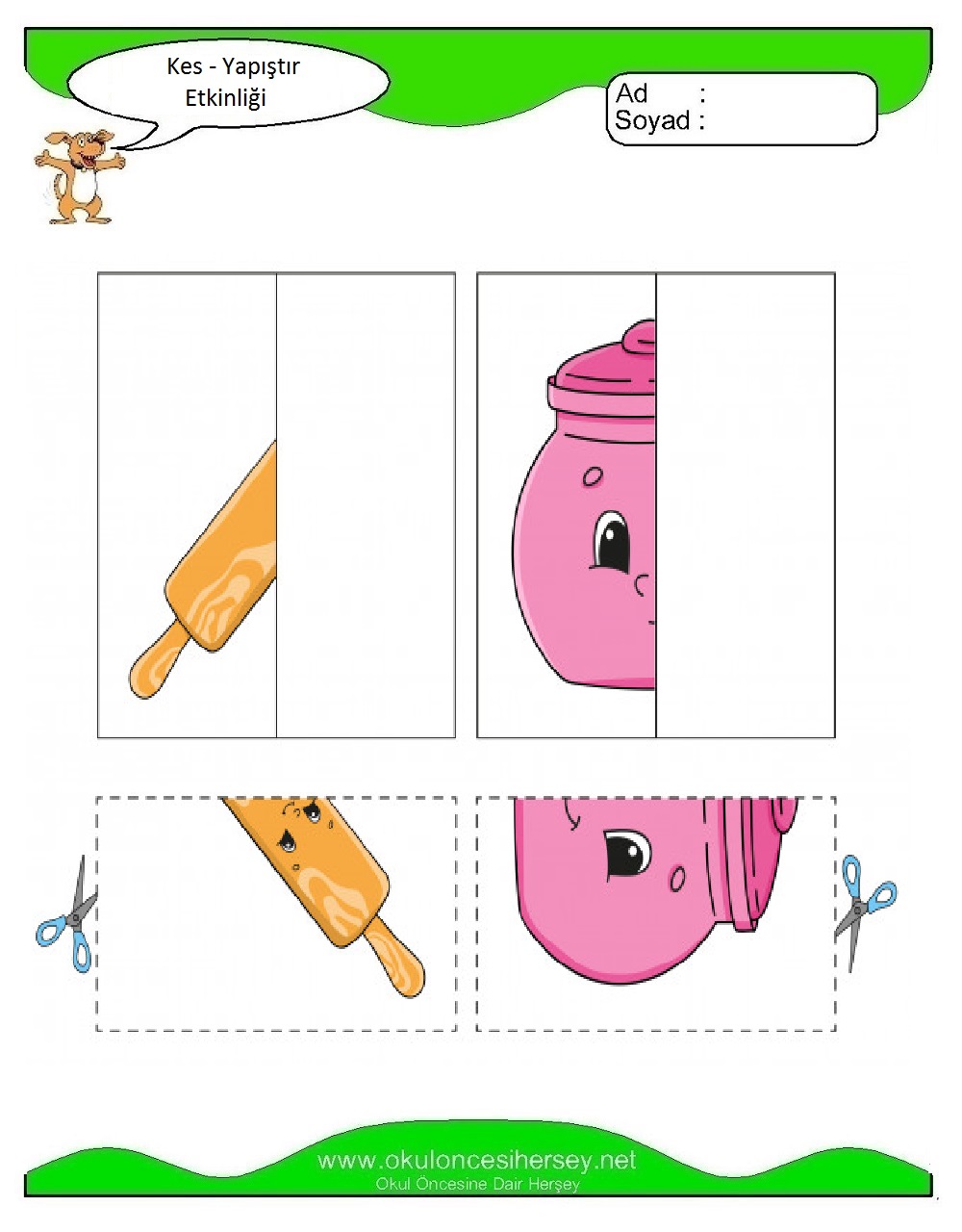 Kes - Yapıştır
Etkinliği

Ad :
Soyad :

www.okuloncesihersey.net
Okul Öncesine Dair Herşey