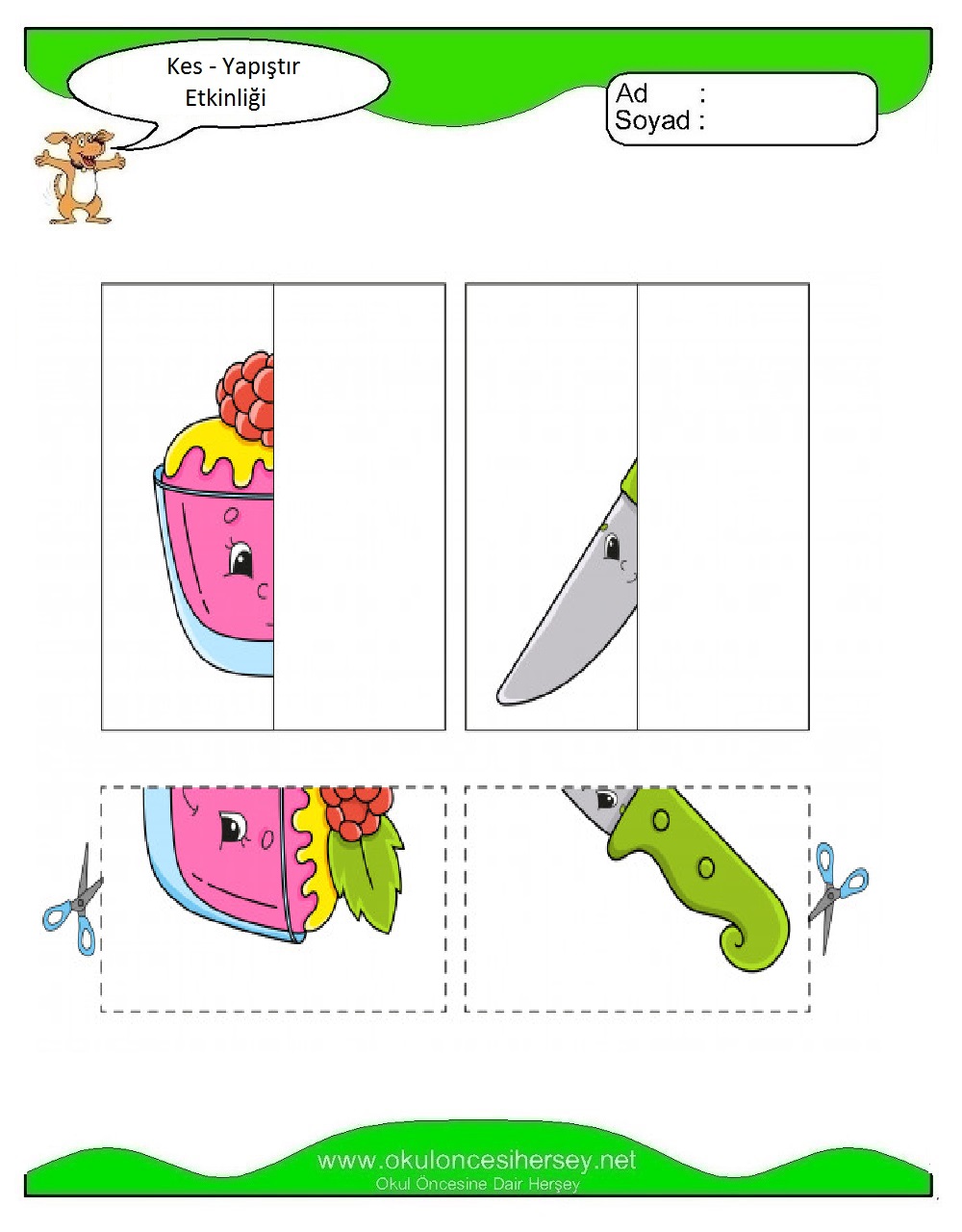 Kes - Yapıştır
Etkinliği

Ad :
Soyad :

www.okuloncesihersey.net
Okul Öncesine Dair Herşey