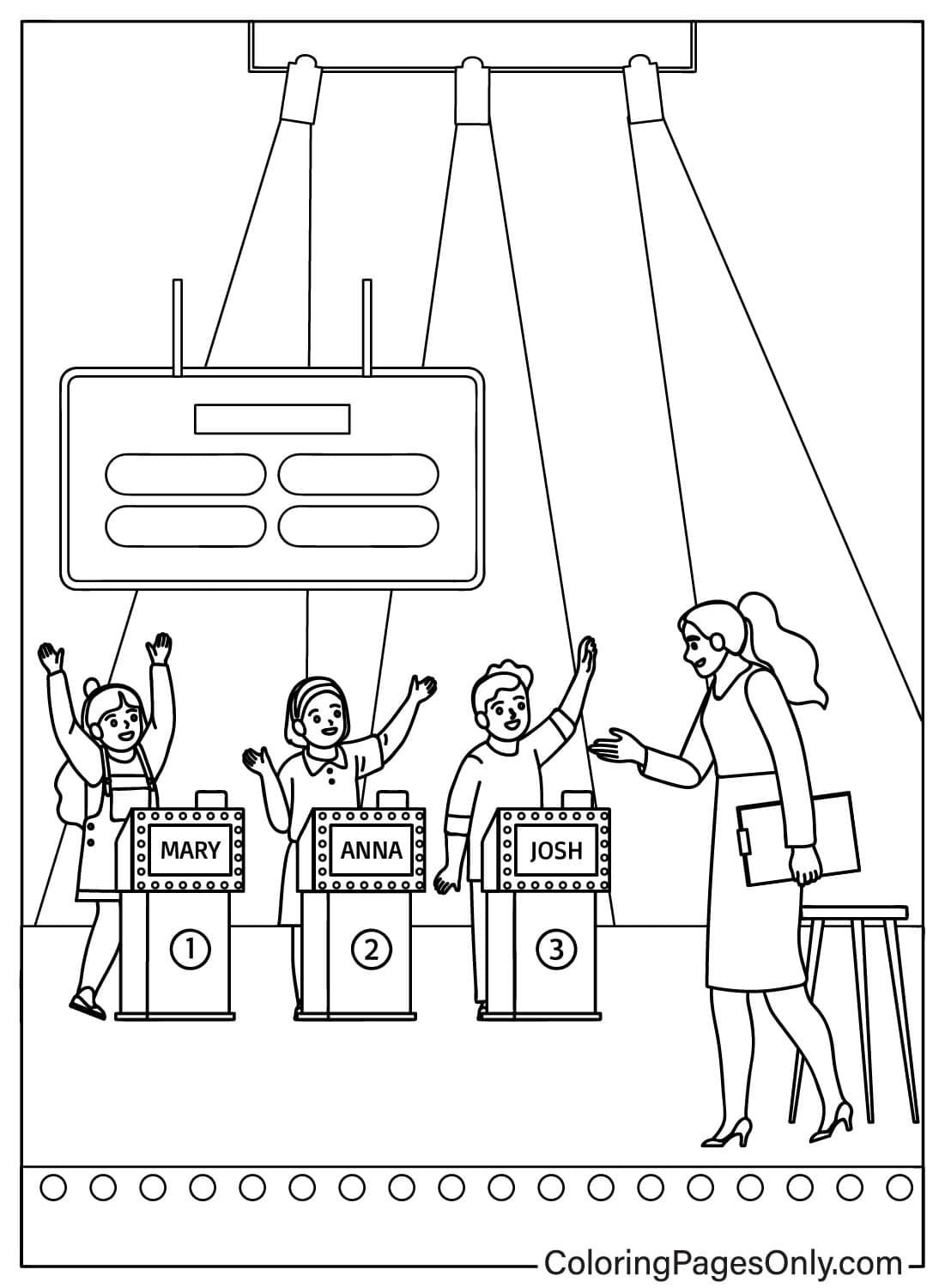 MARY
ANNA
JOSH
①
②
③
ColoringPagesOnly.com