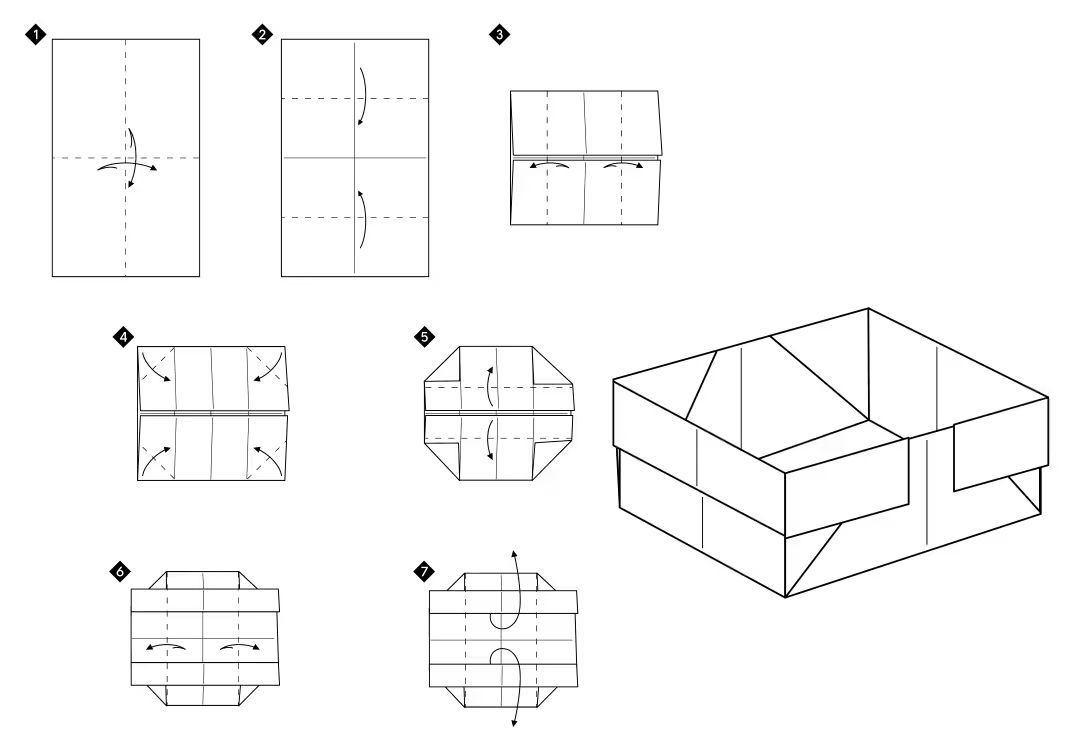 1

2

3

4

5

6

7