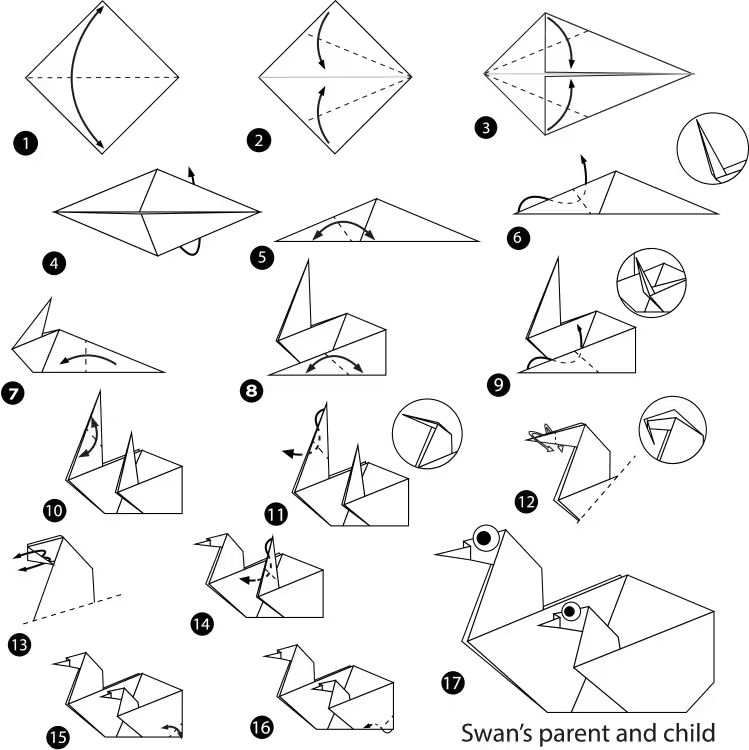 1
2
3
4
5
6
7
8
9
10
11
12
13
14
15
16
17
Swan's parent and child