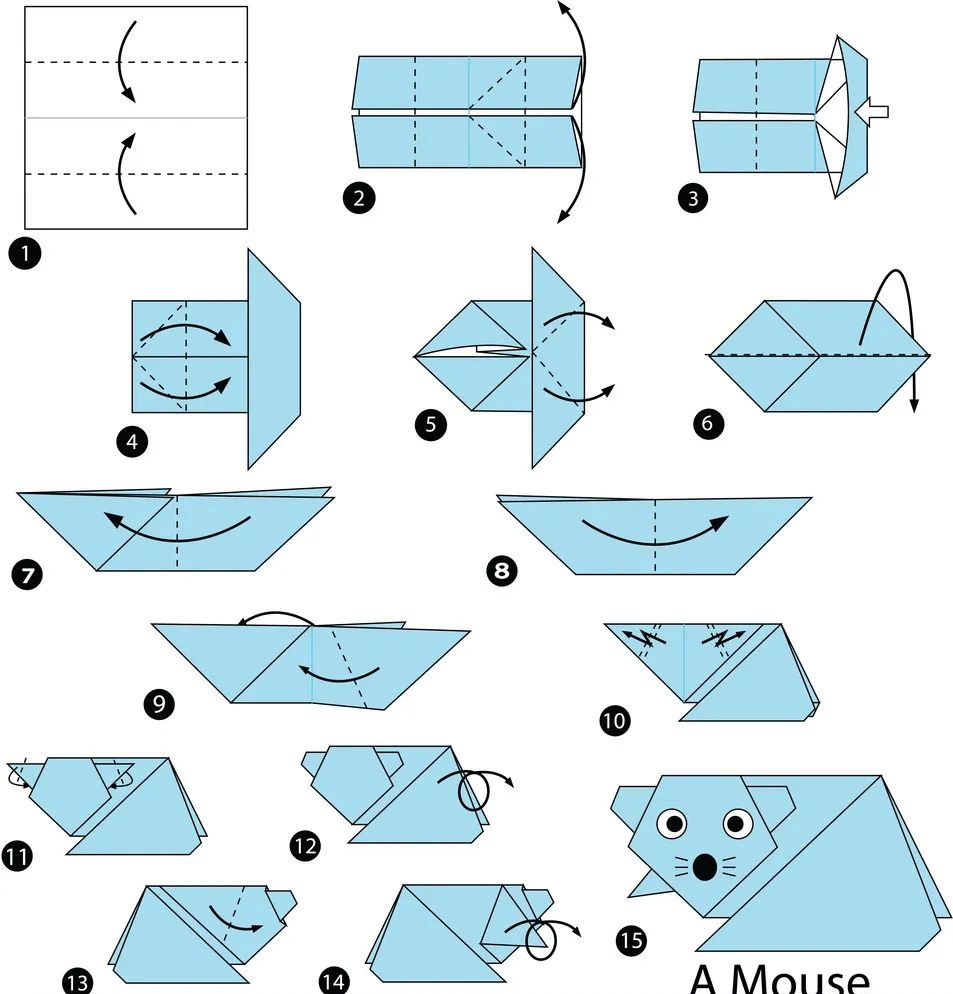 1
2
3
4
5
6
7
8
9
10
11
12
13
14
15
A Mouse