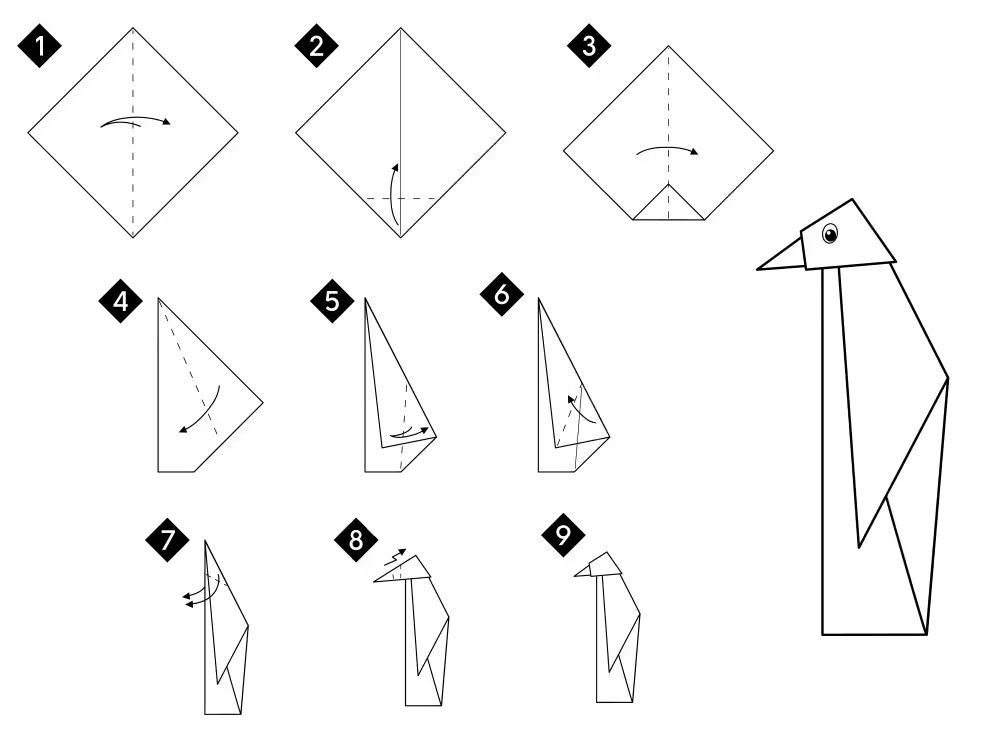 1
2
3
4
5
6
7
8
9