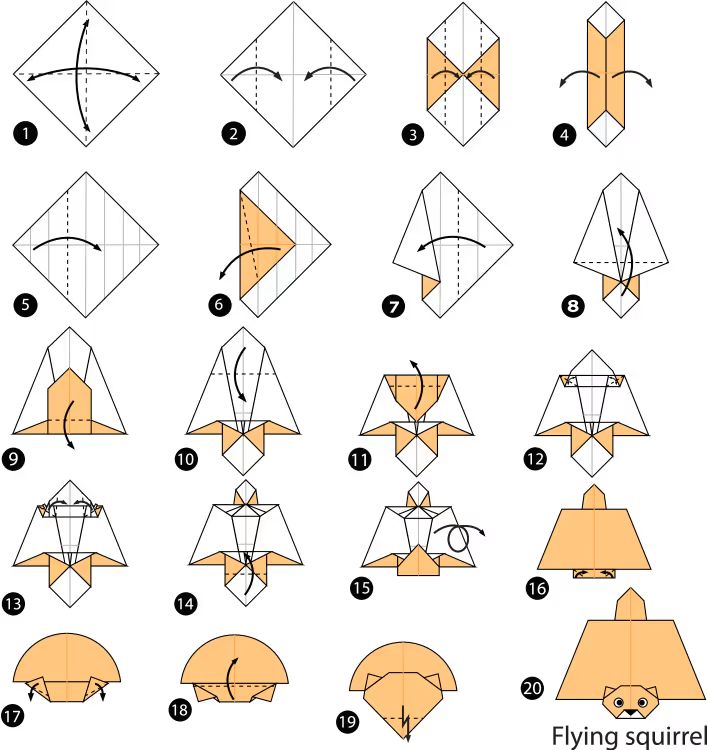 1
2
3
4
5
6
7
8
9
10
11
12
13
14
15
16
17
18
19
20
Flying squirrel