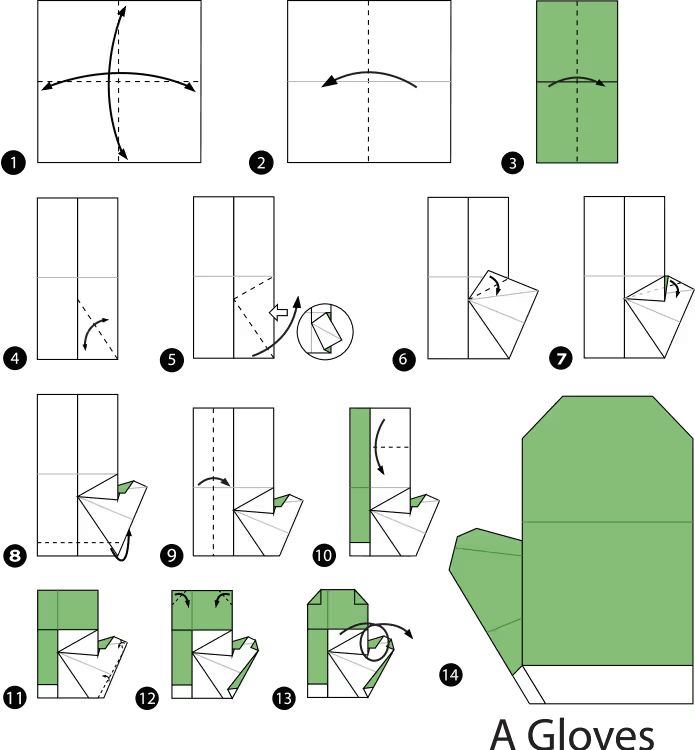 1
2
3
4
5
6
7
8
9
10
11
12
13
14
A Gloves