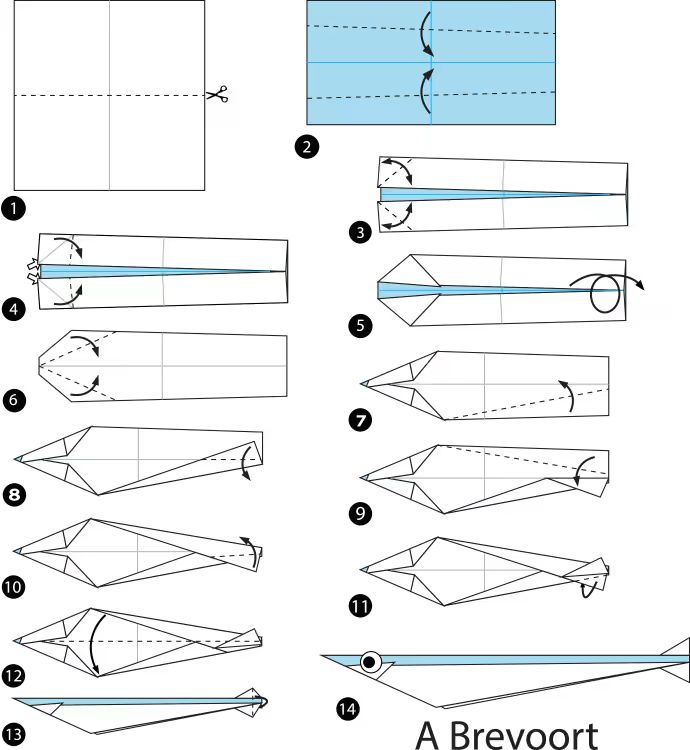 1
2
3
4
5
6
7
8
9
10
11
12
13
14
A Brevoort