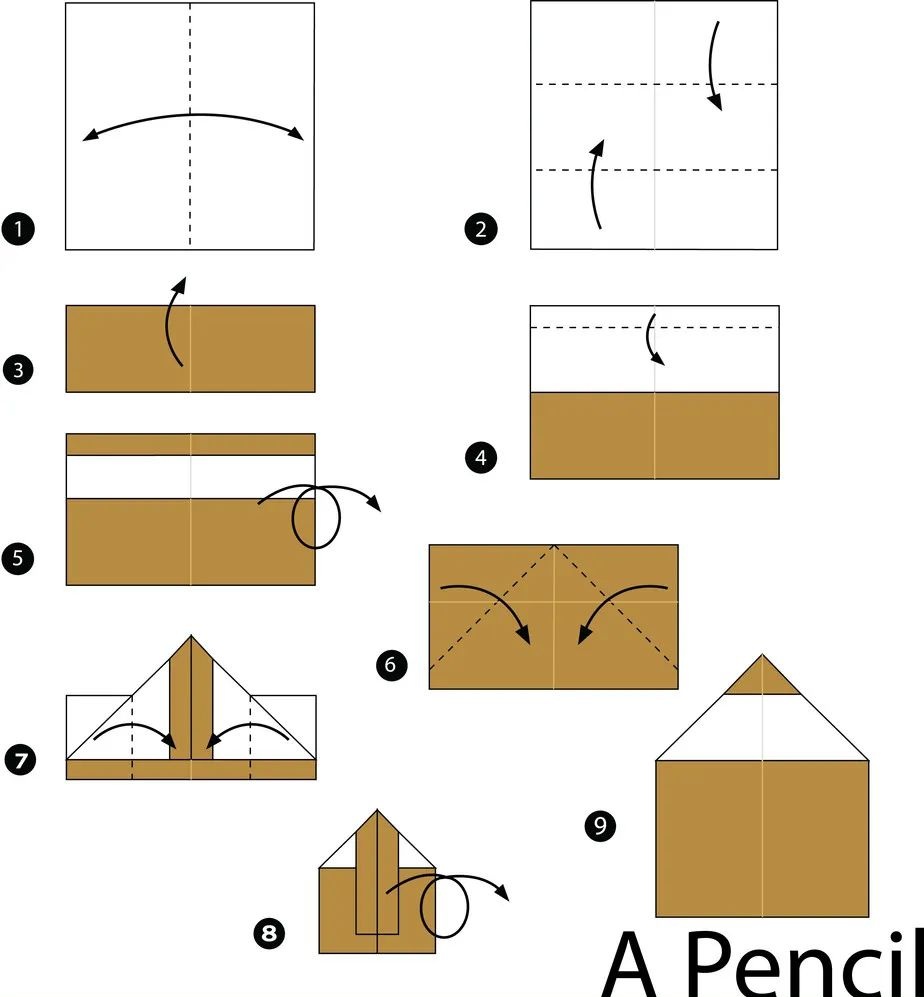 1
2
3
4
5
6
7
8
9
A Pencil