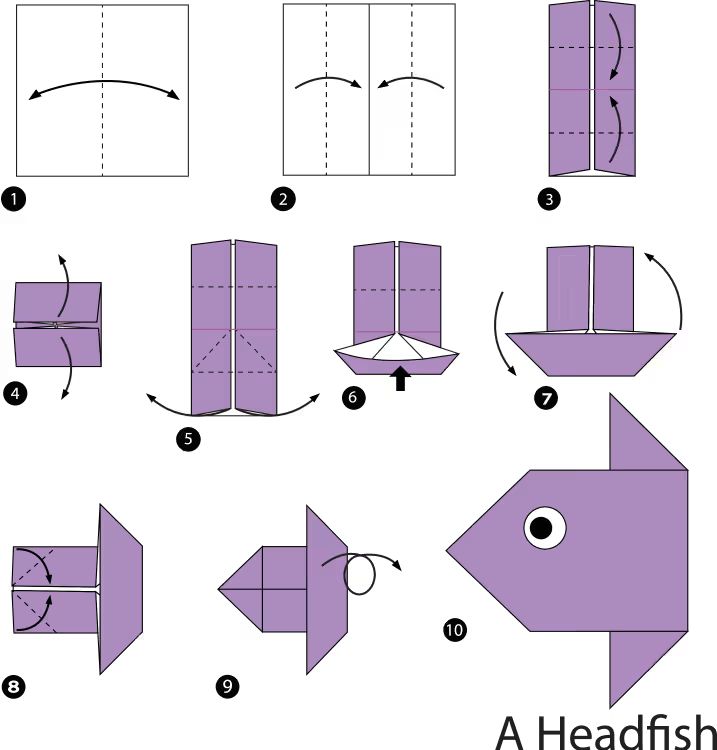 1

2

3

4

5

6

7

8

9

10

A Headfish