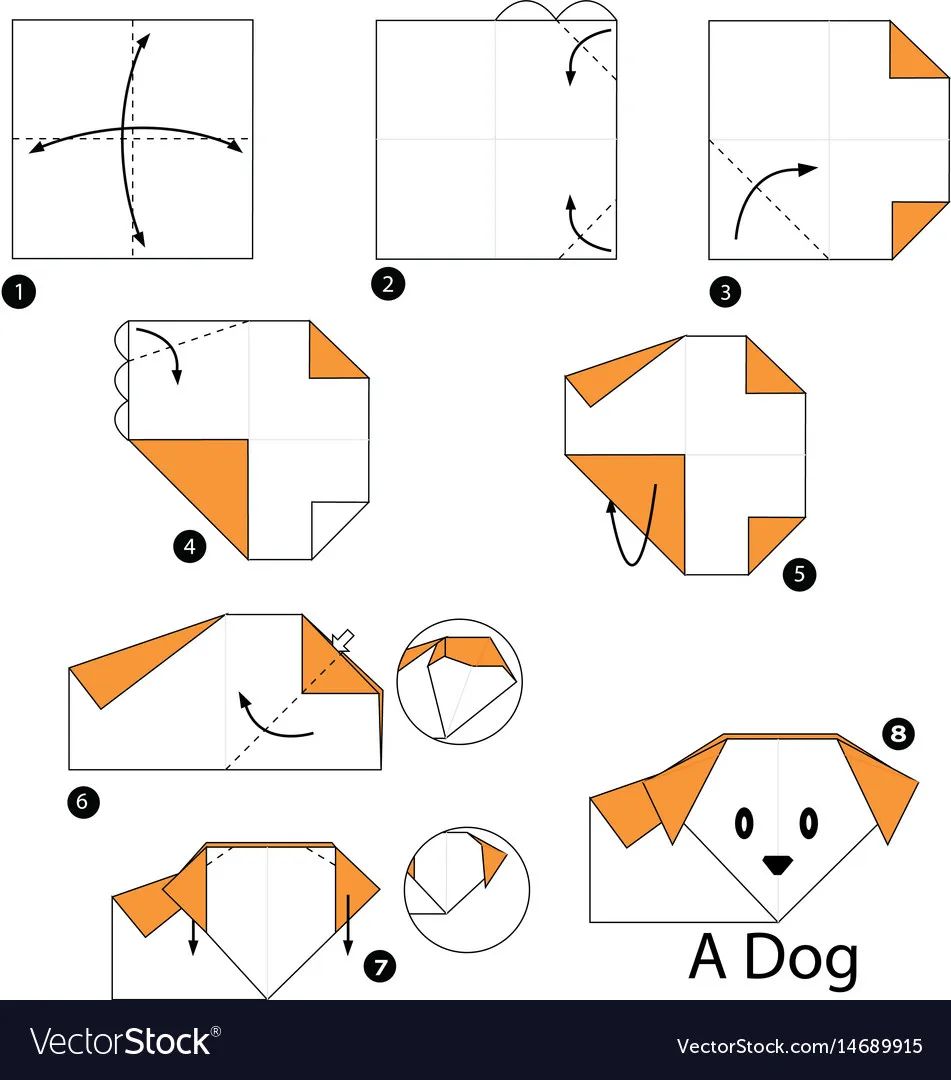 1

2

3

4

5

6

8

7

A Dog

VectorStock®

VectorStock.com/14689915