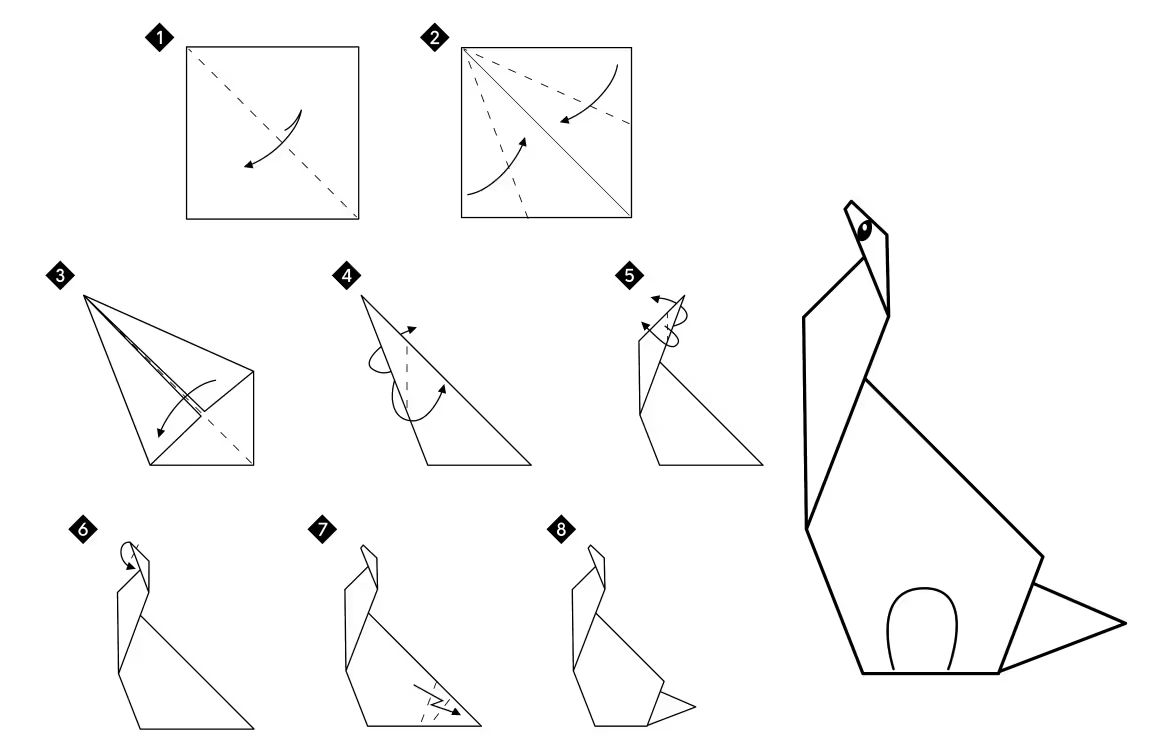 1
2
3
4
5
6
7
8