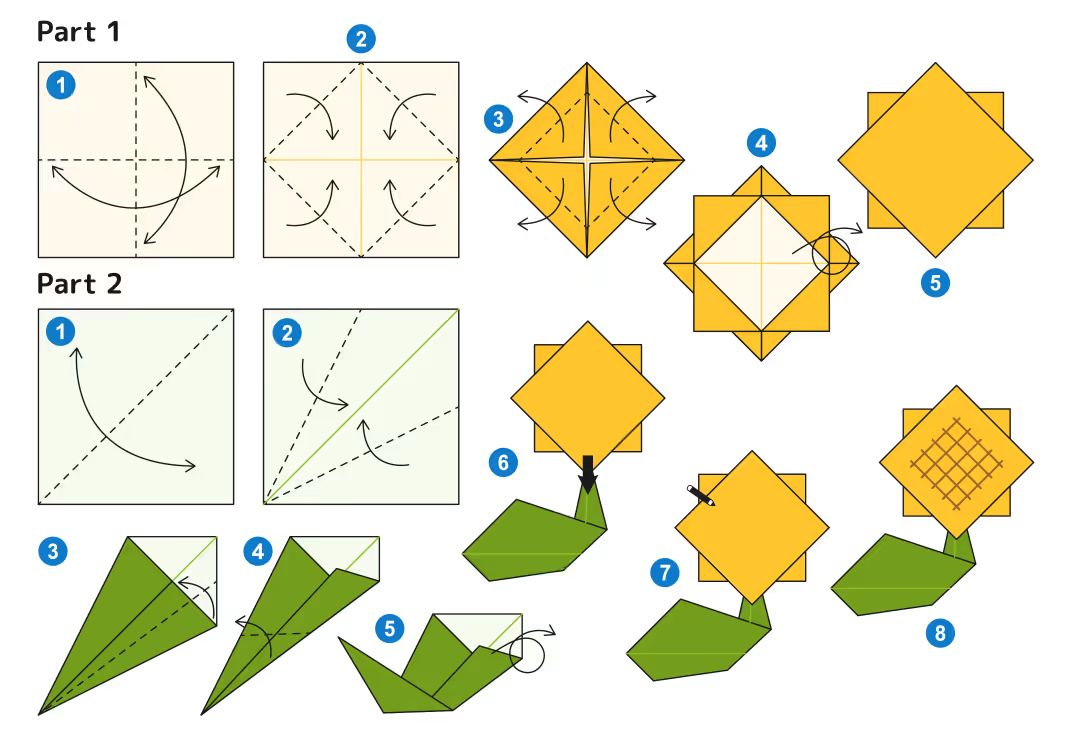 Part 1
1
2
3
4
5
Part 2
1
2
3
4
5
6
7
8