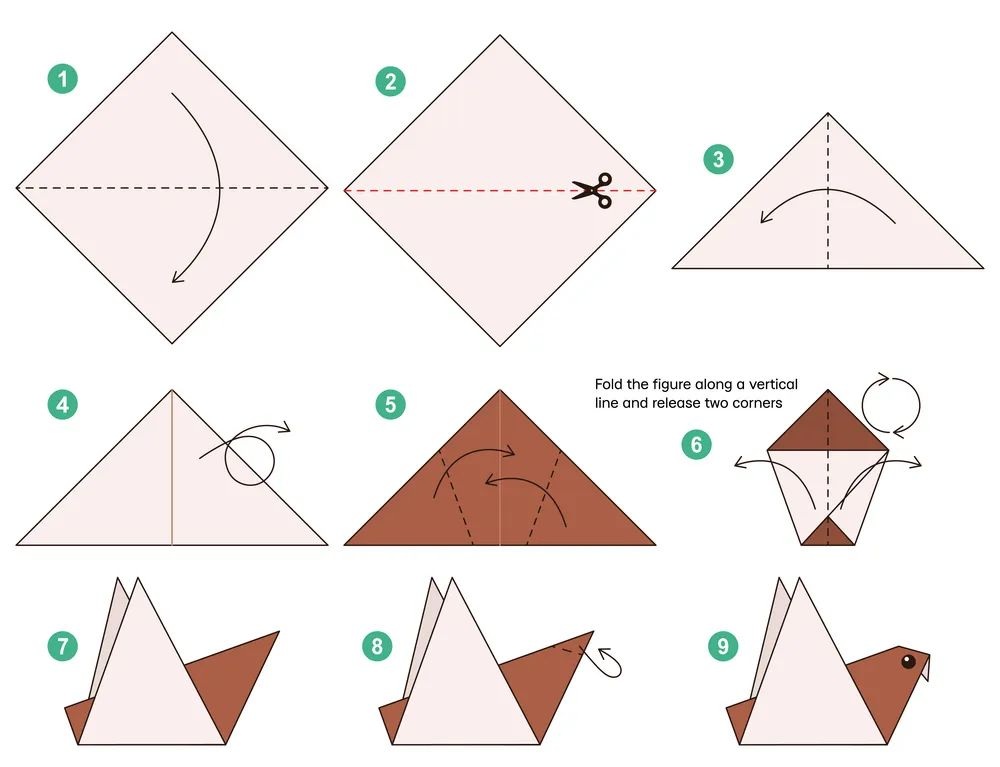 1

2

3

4

5

Fold the figure along a vertical line and release two corners

6

7

8

9