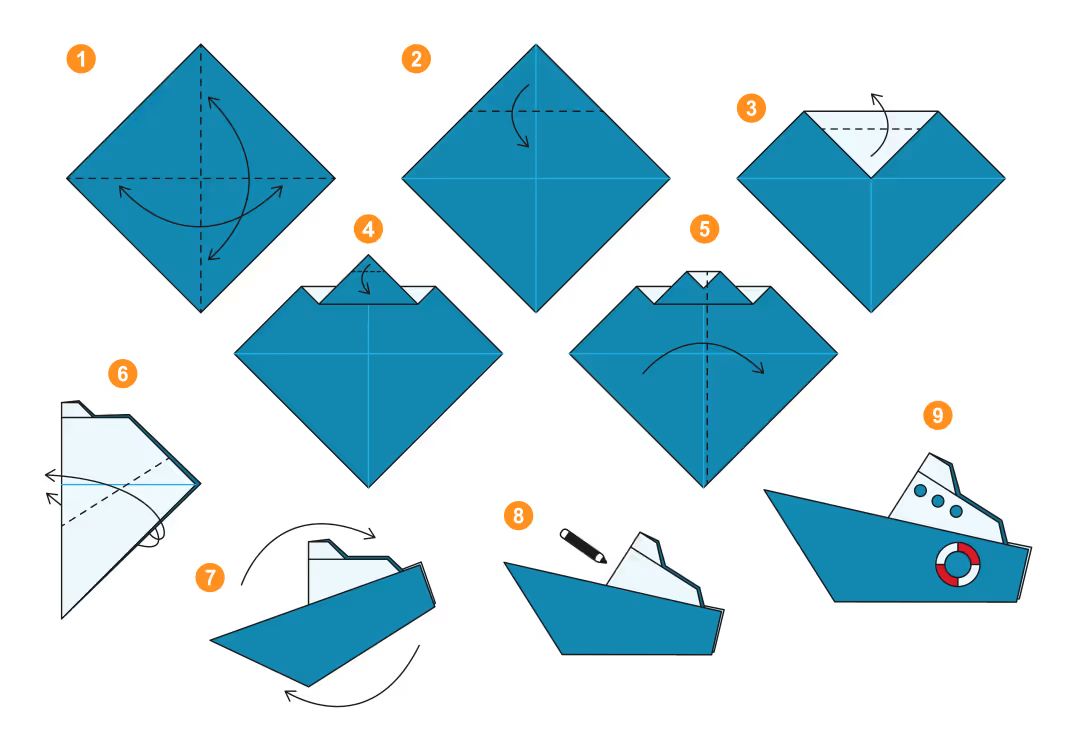 1
2
3
4
5
6
7
8
9