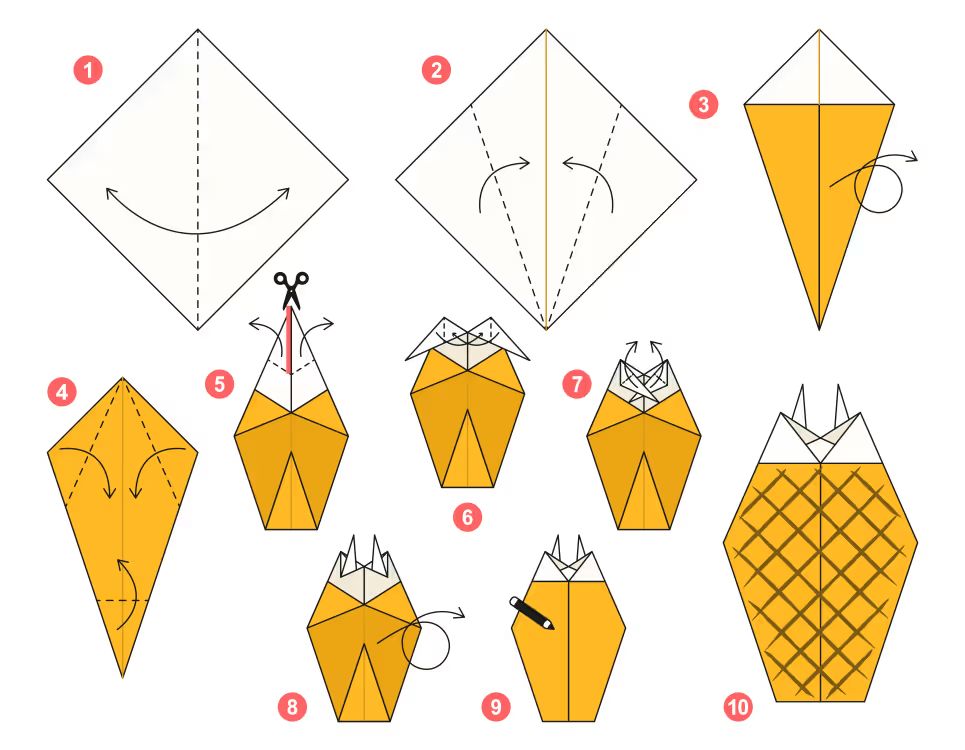 1
2
3
4
5
6
7
8
9
10